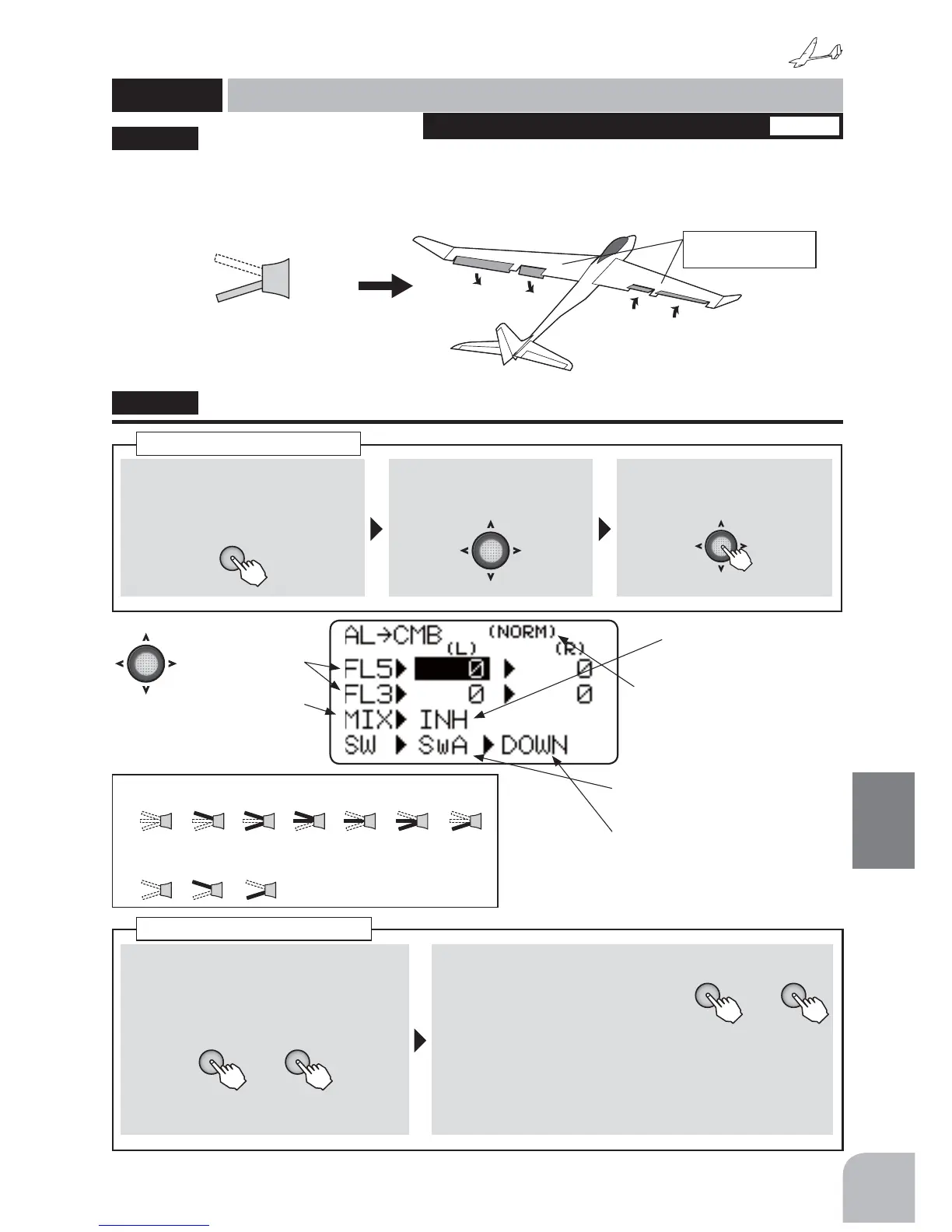 AL→CMB (NORM)
(L) (R)
FL5▶ 0 ▶ 0
FL3▶ 0 ▶ 0
MIX▶ INH
SW ▶ SwA ▶ DOWN