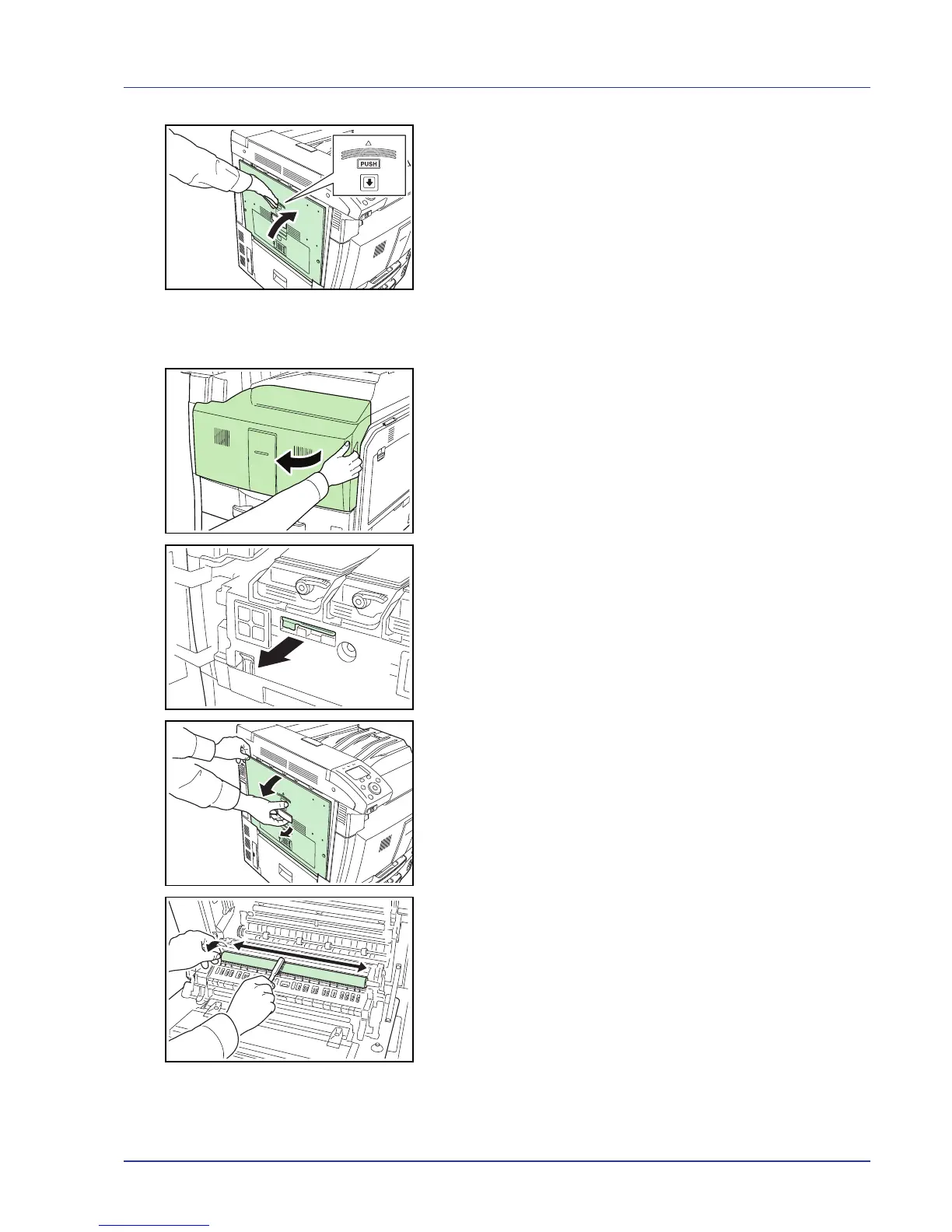 PUSH