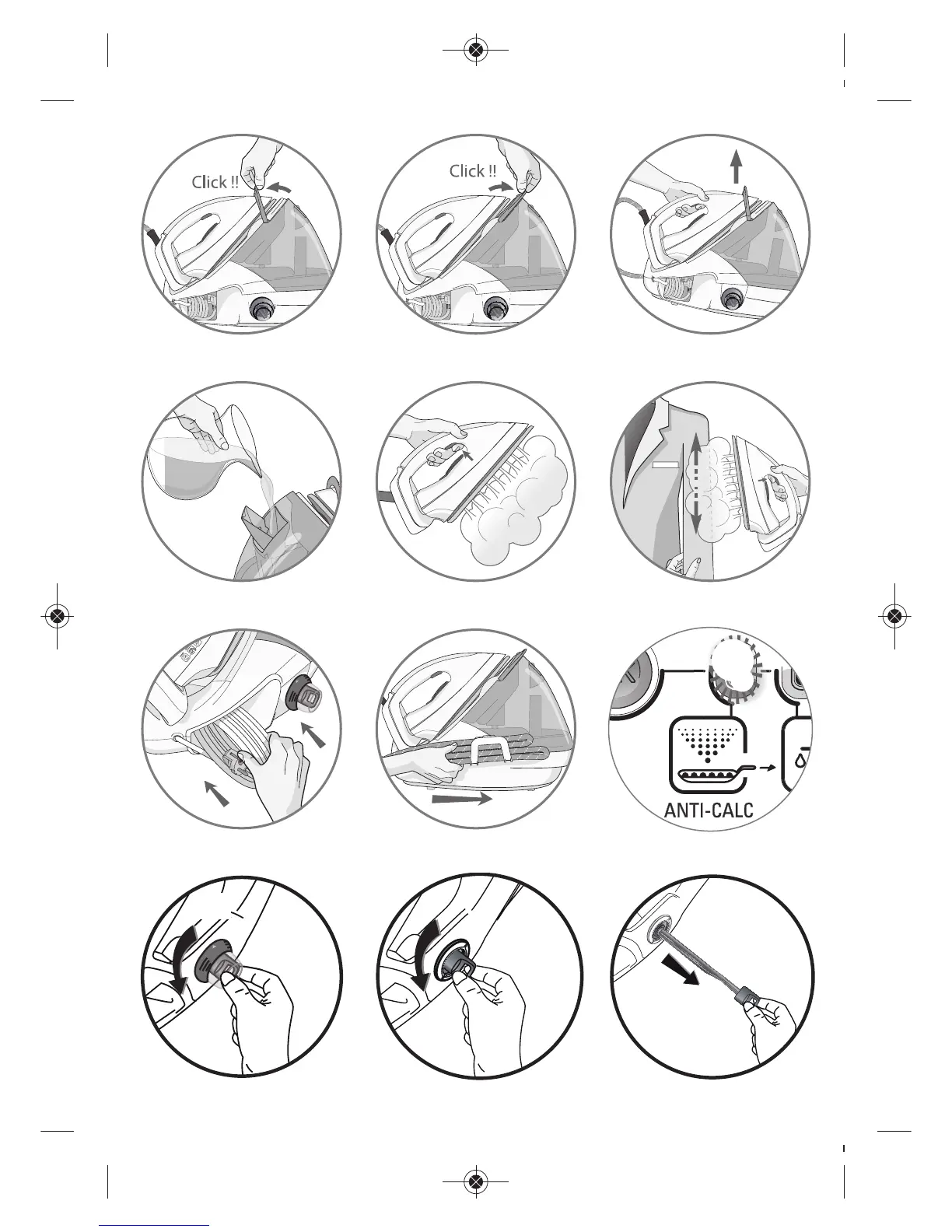 Click !!

Click !!

ANTI-CALC