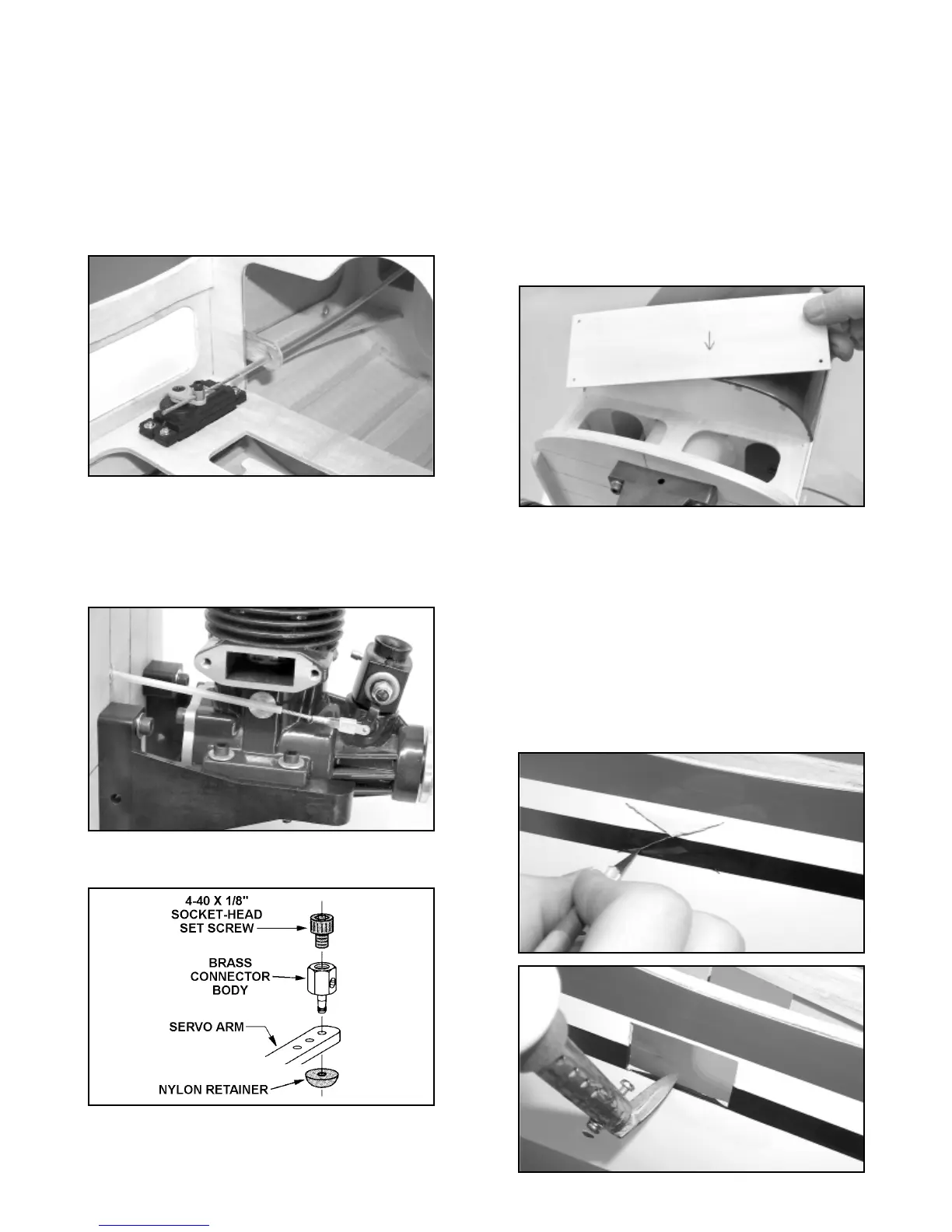 4-40 X 1/8"
SOCKET-HEAD
SET SCREW

BRASS
CONNECTOR
BODY

SERVO ARM

NYLON RETAINER