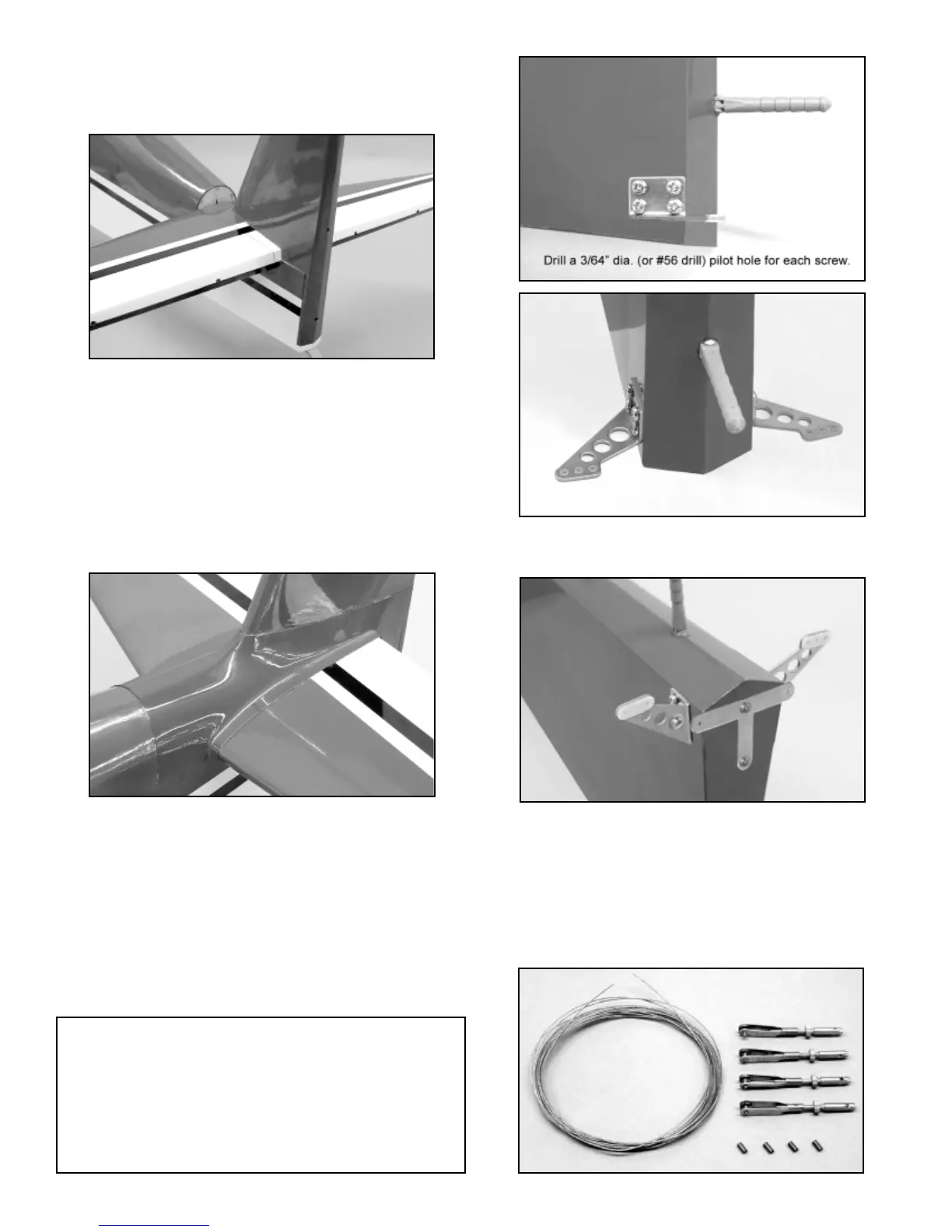 Drill a 3/64" dia. (or #56 drill) pilot hole for each screw.