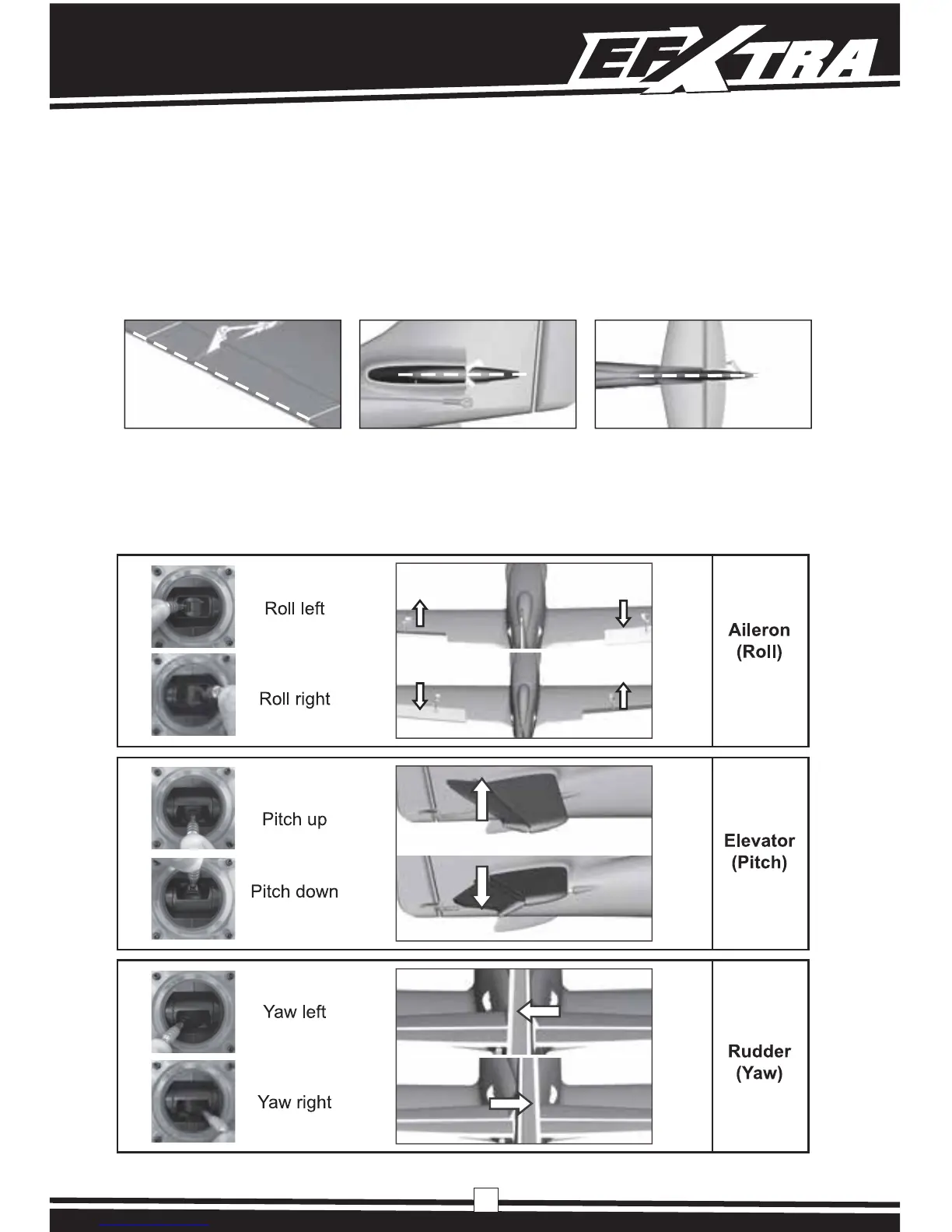 EFXTRA

Roll left

Roll right

Aileron (Roll)

Pitch up

Pitch down

Elevator (Pitch)

Yaw left

Yaw right

Rudder (Yaw)