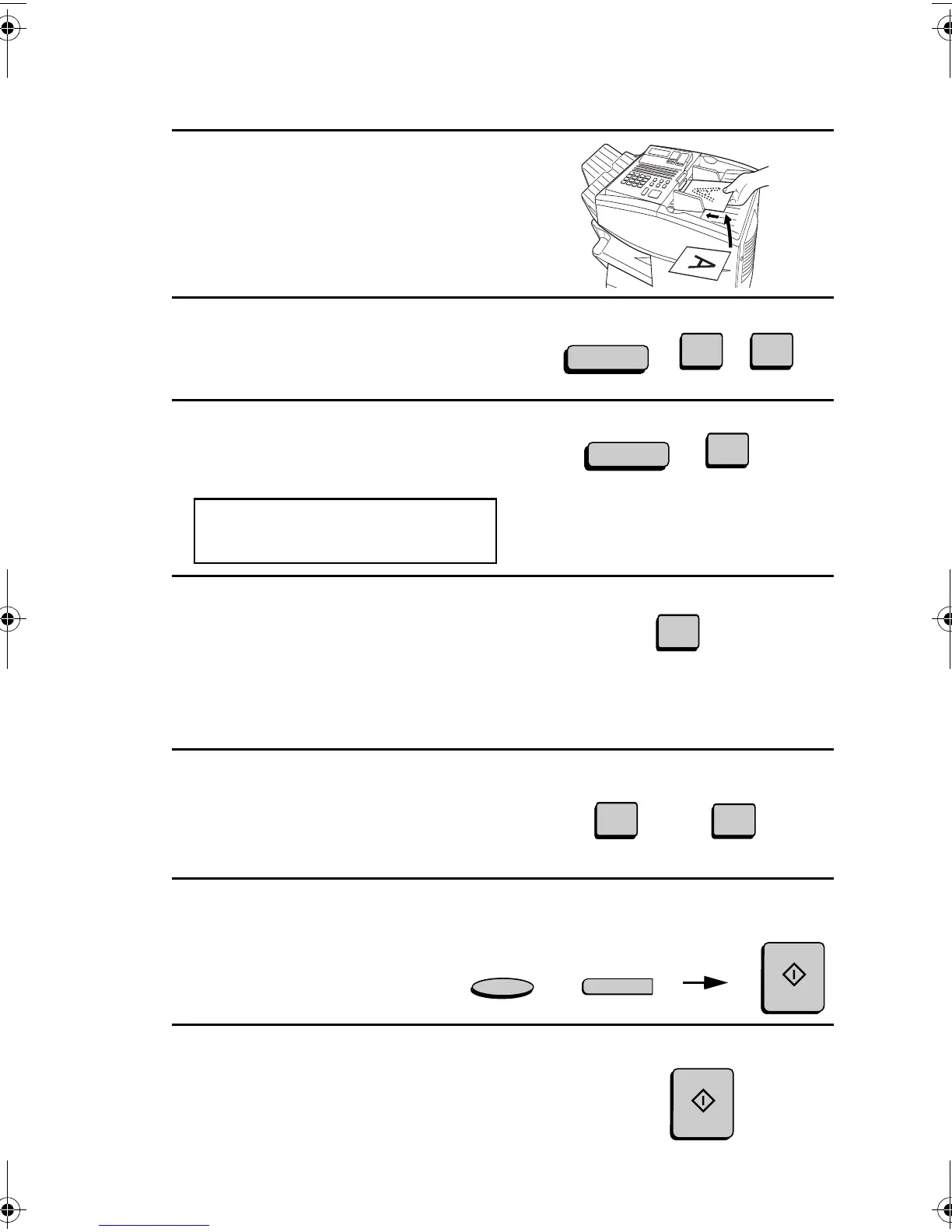 A