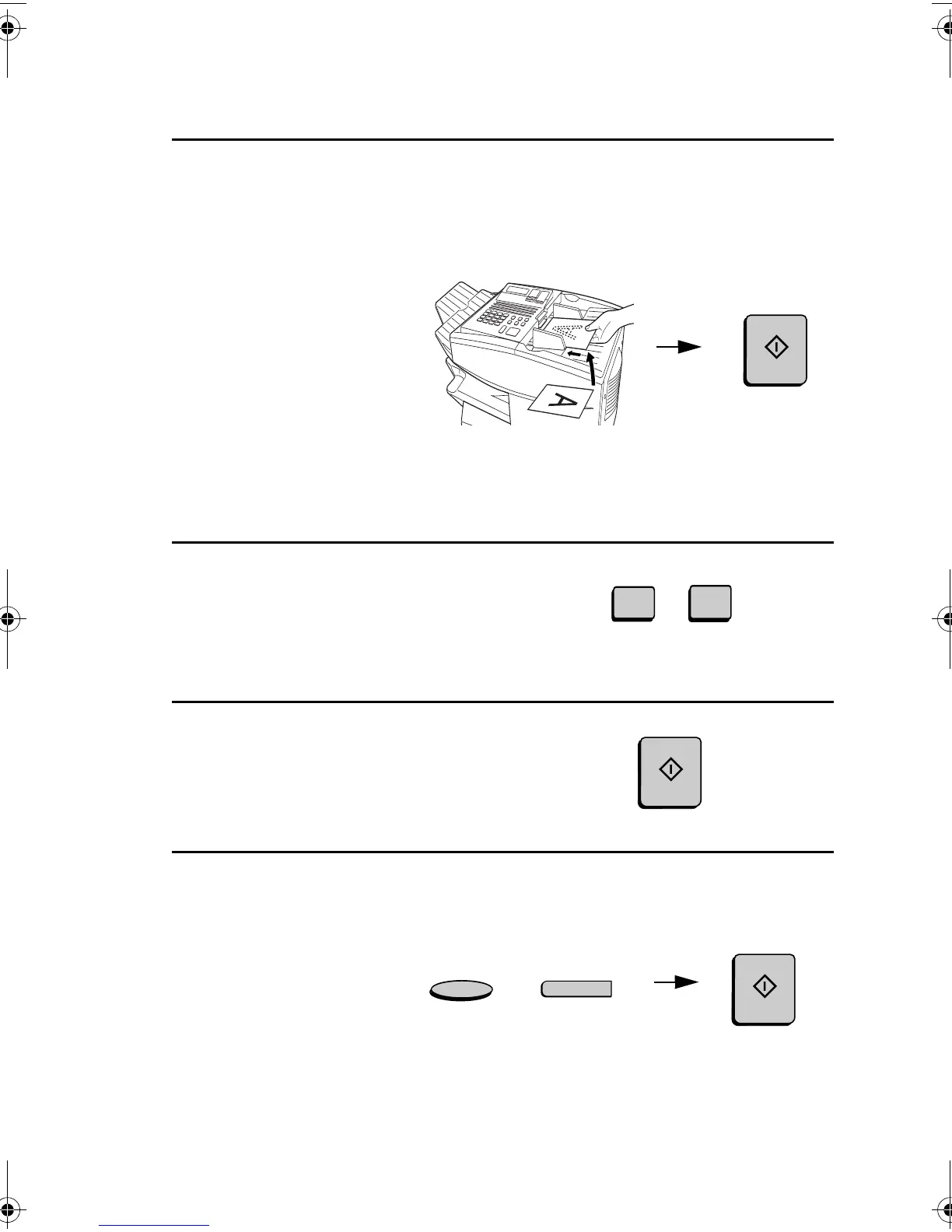 A