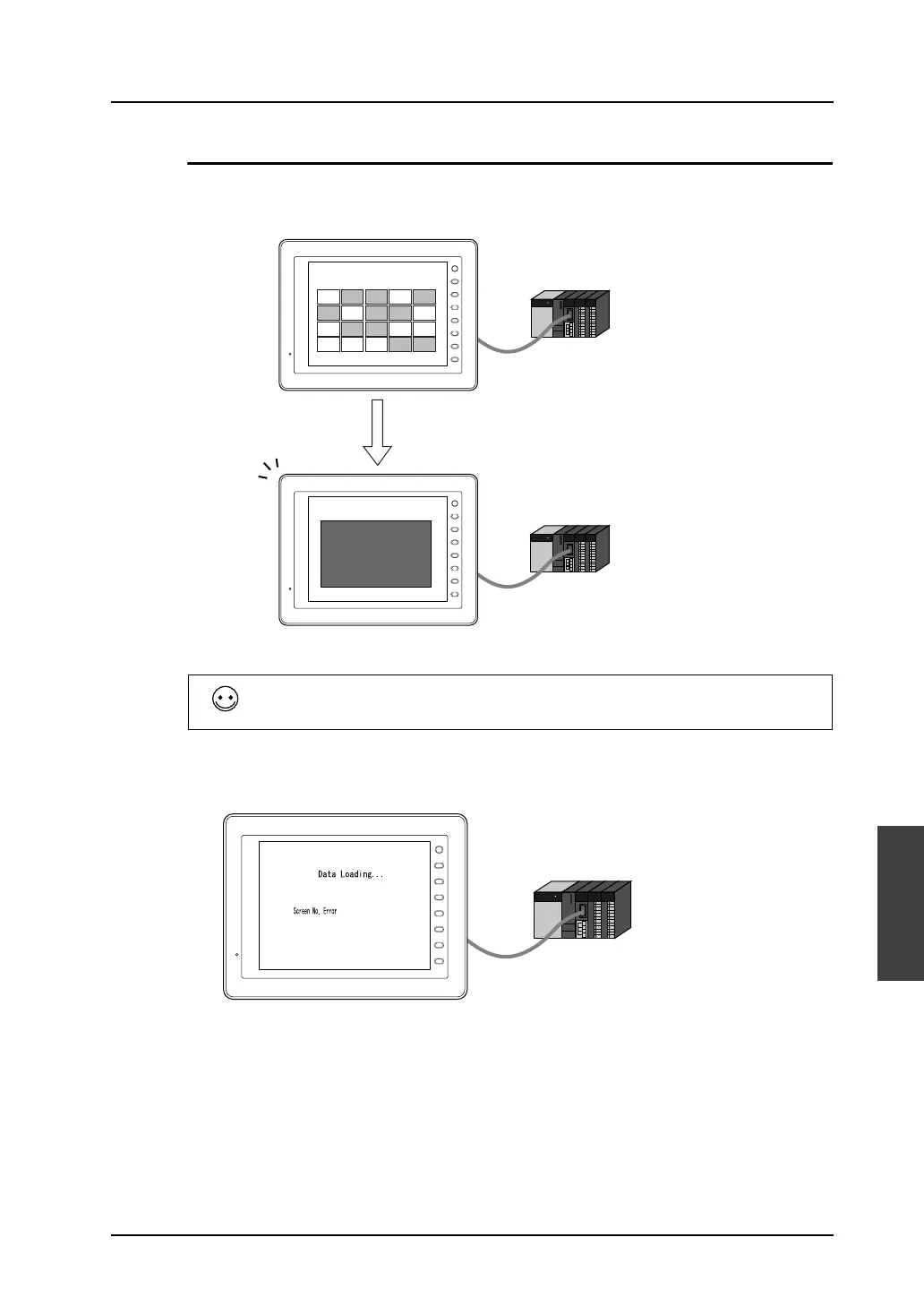 Data Loading...

Screen No. Error