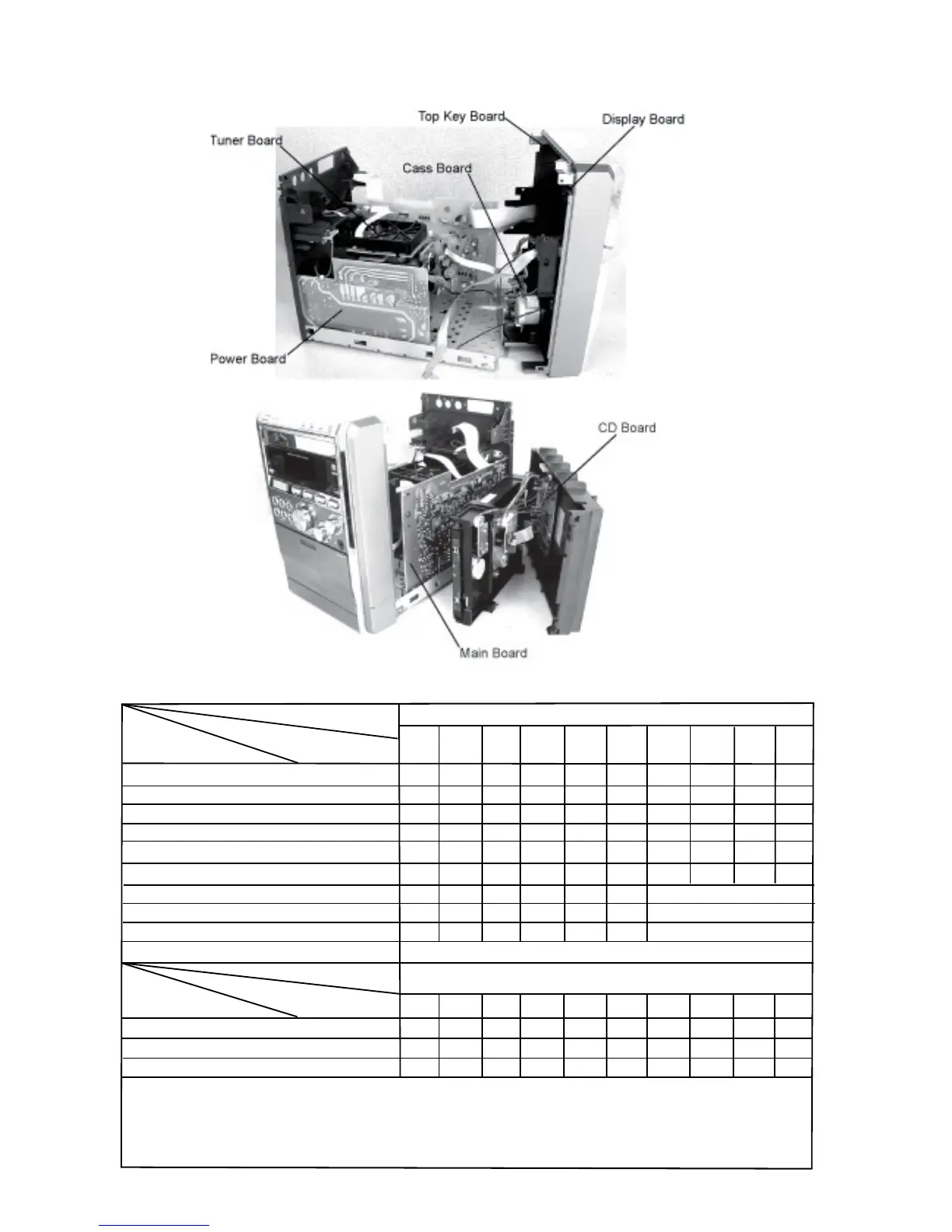 Top Key Board
Display Board
Tuner Board
Cass Board
Power Board
CD Board
Main Board