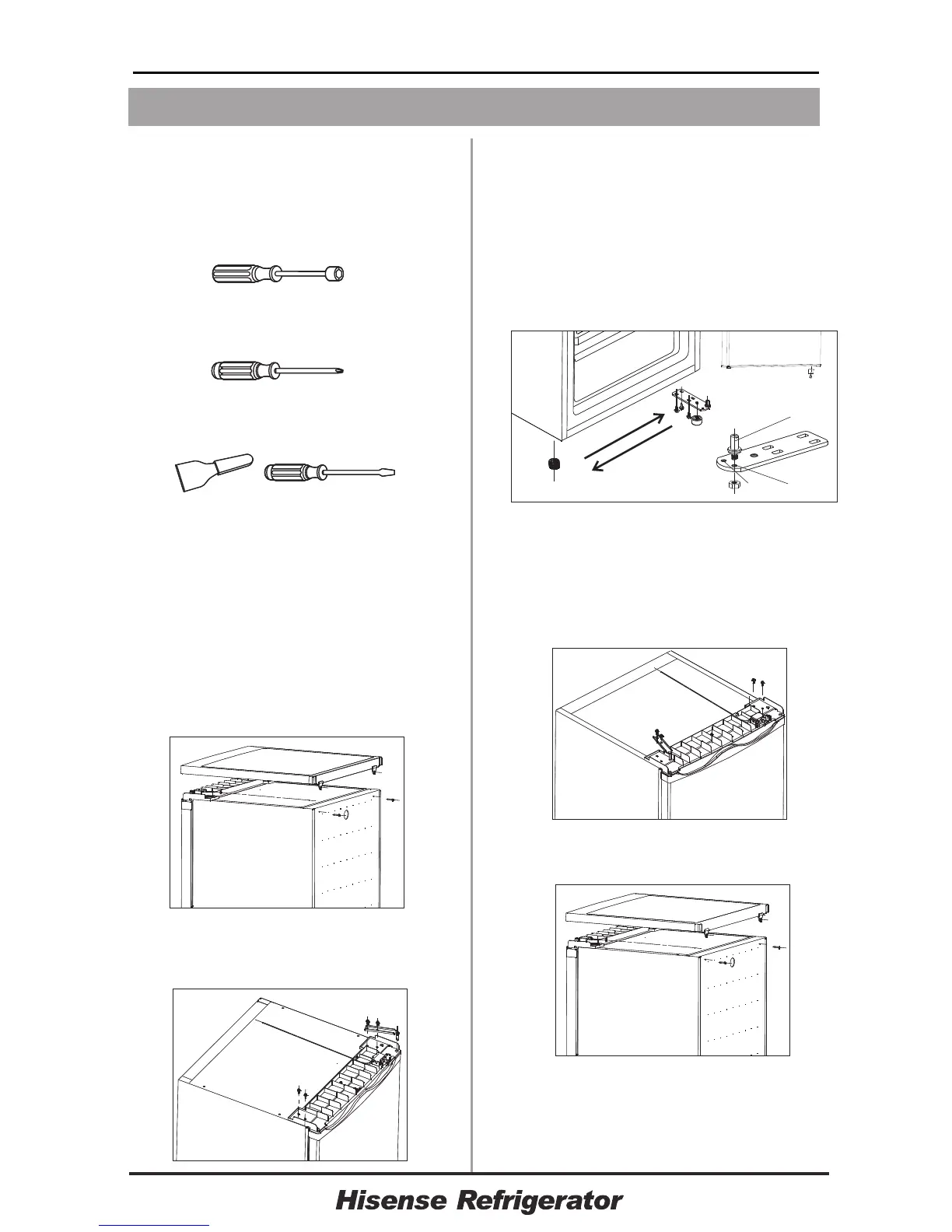 Hisense Refrigerator