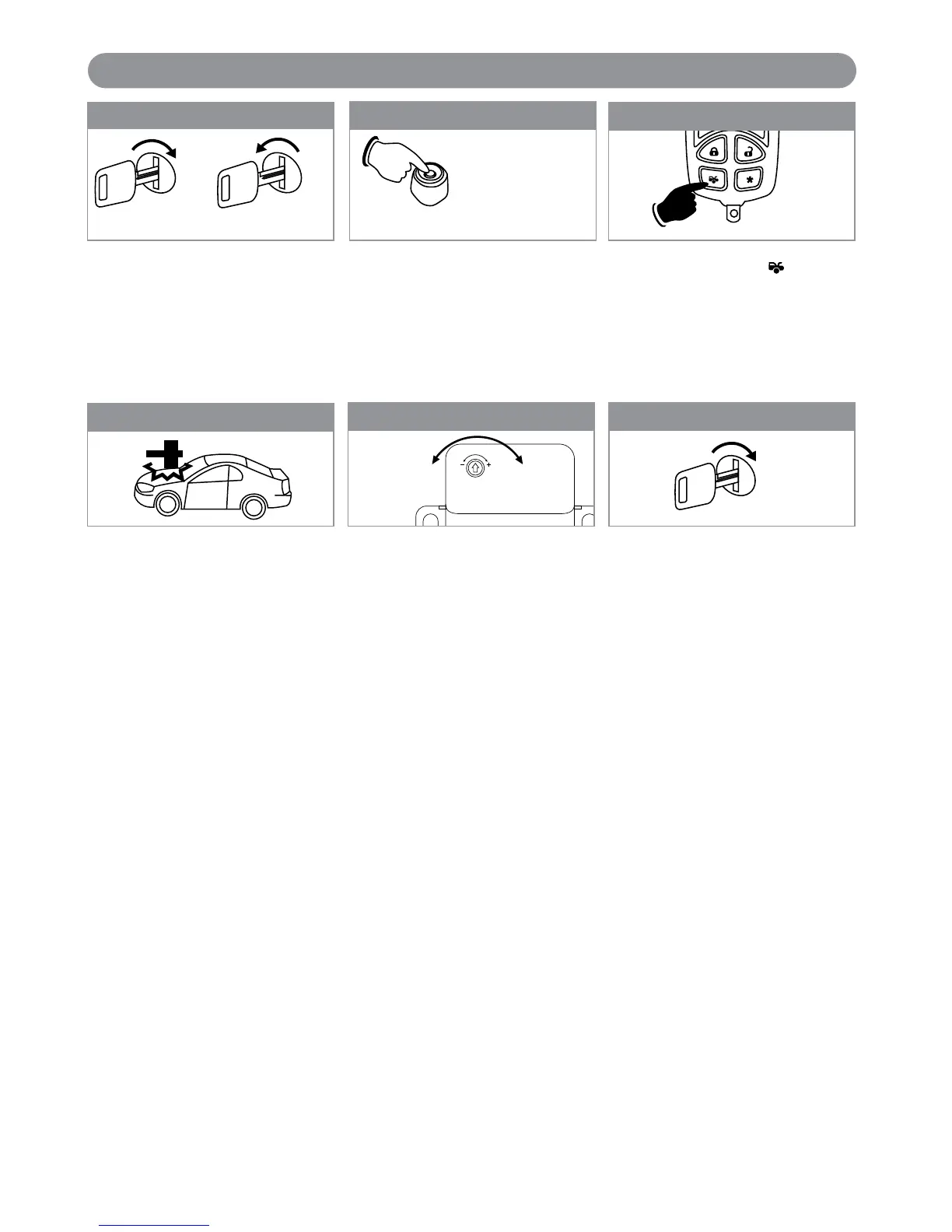 - +