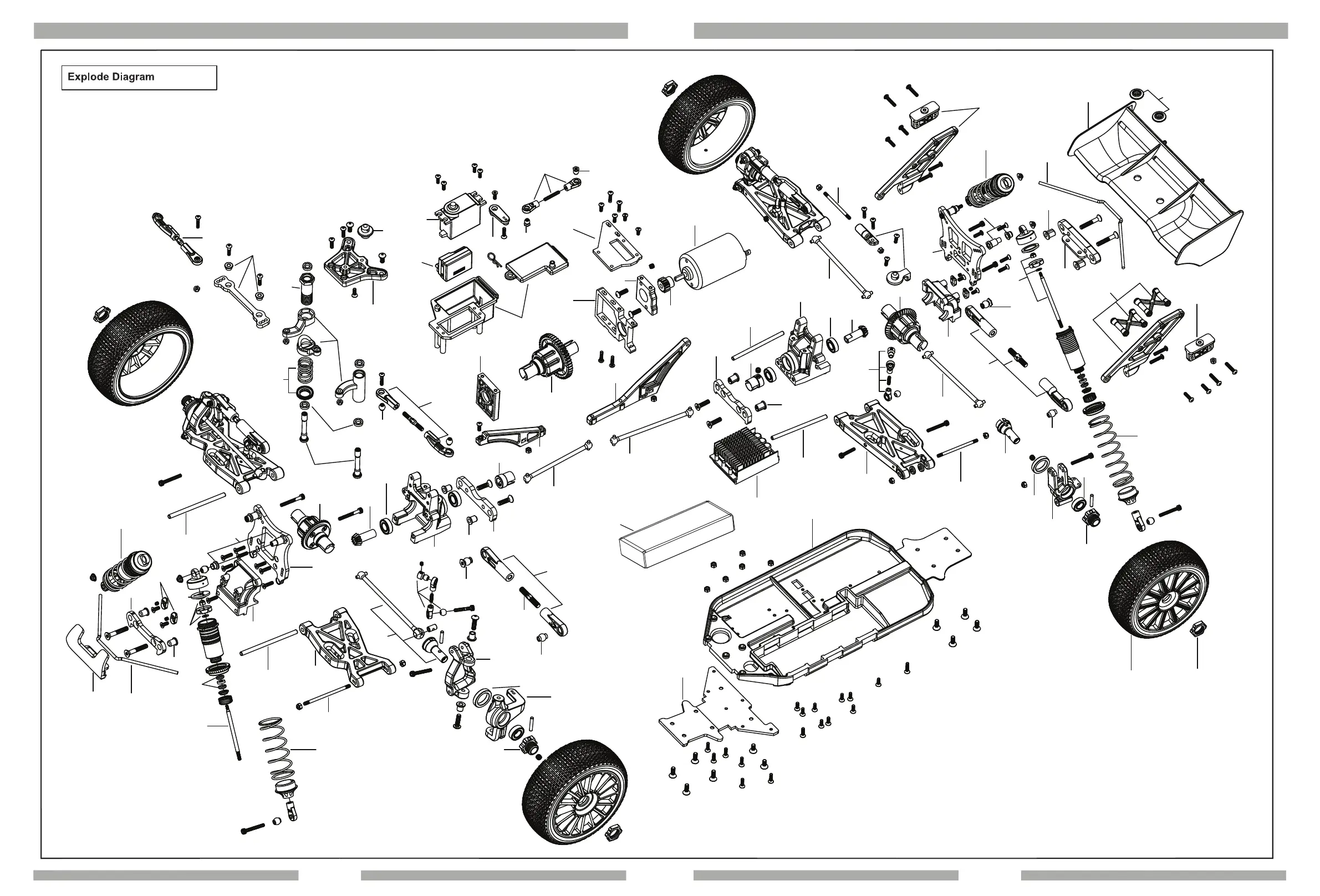 Explode Diagram