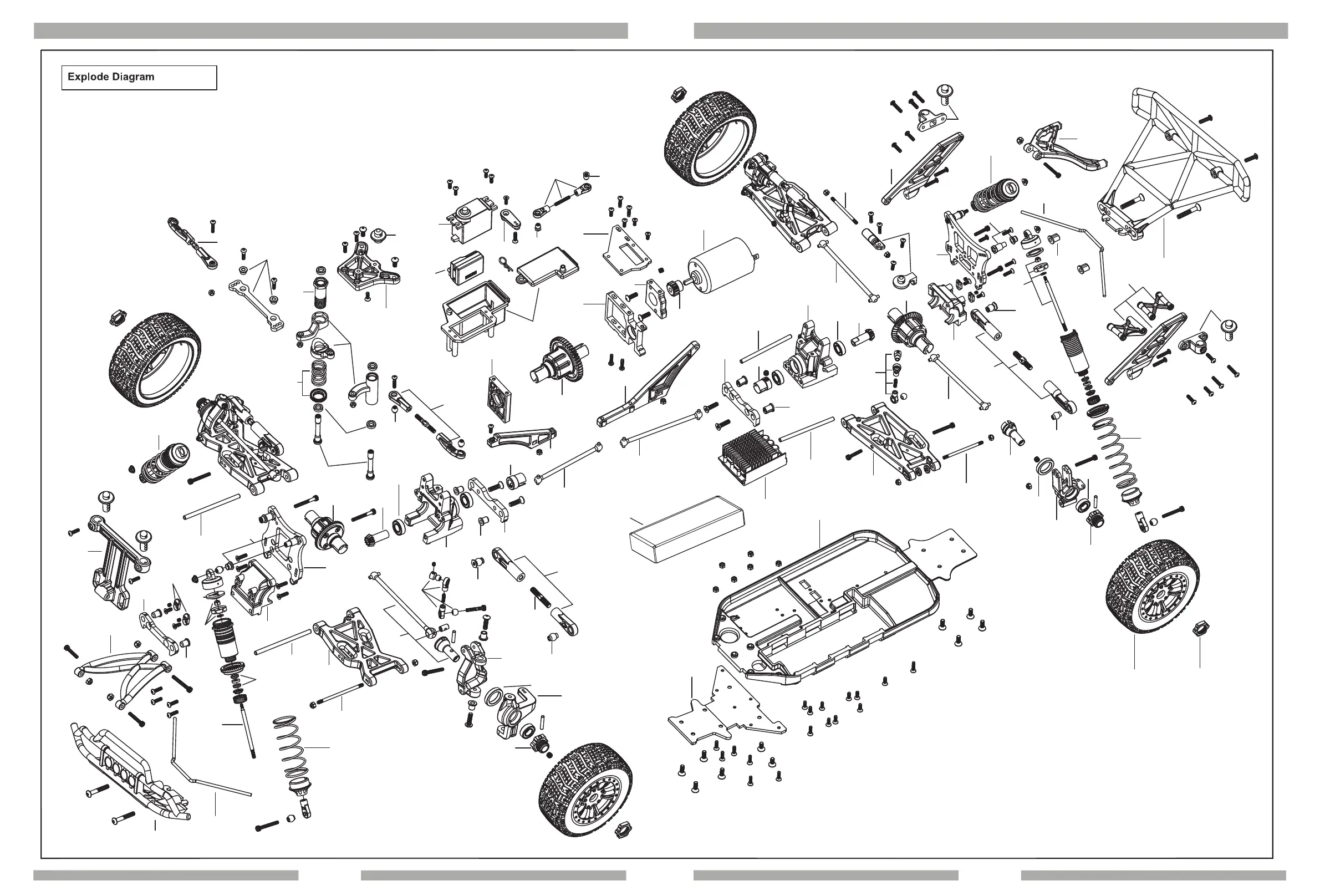 Explode Diagram