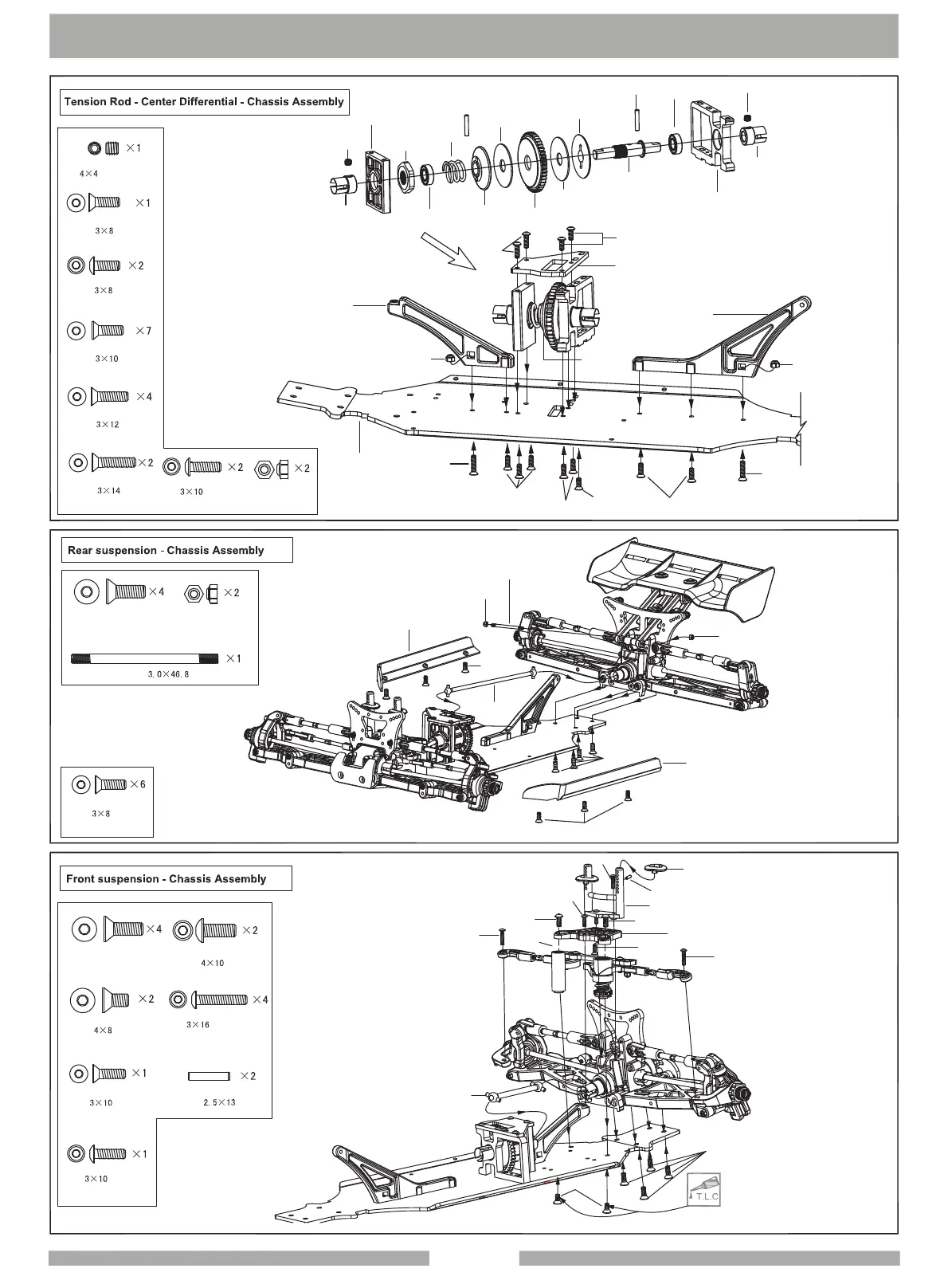 Tension Rod - Center Differential - Chassis Assembly

×1
4×4

×1
3×8

×2
3×8

×7
3×10

×4
3×12

×2
3×14

×2
3×10

×2

Rear suspension - Chassis Assembly

×4

×2

×1
3.0×46.8

×6
3×8

Front suspension - Chassis Assembly

×4

×2
4×10

×2
4×8

×4
3×16

×1
3×10

×2
2.5×13

×1
3×10

T.L.C