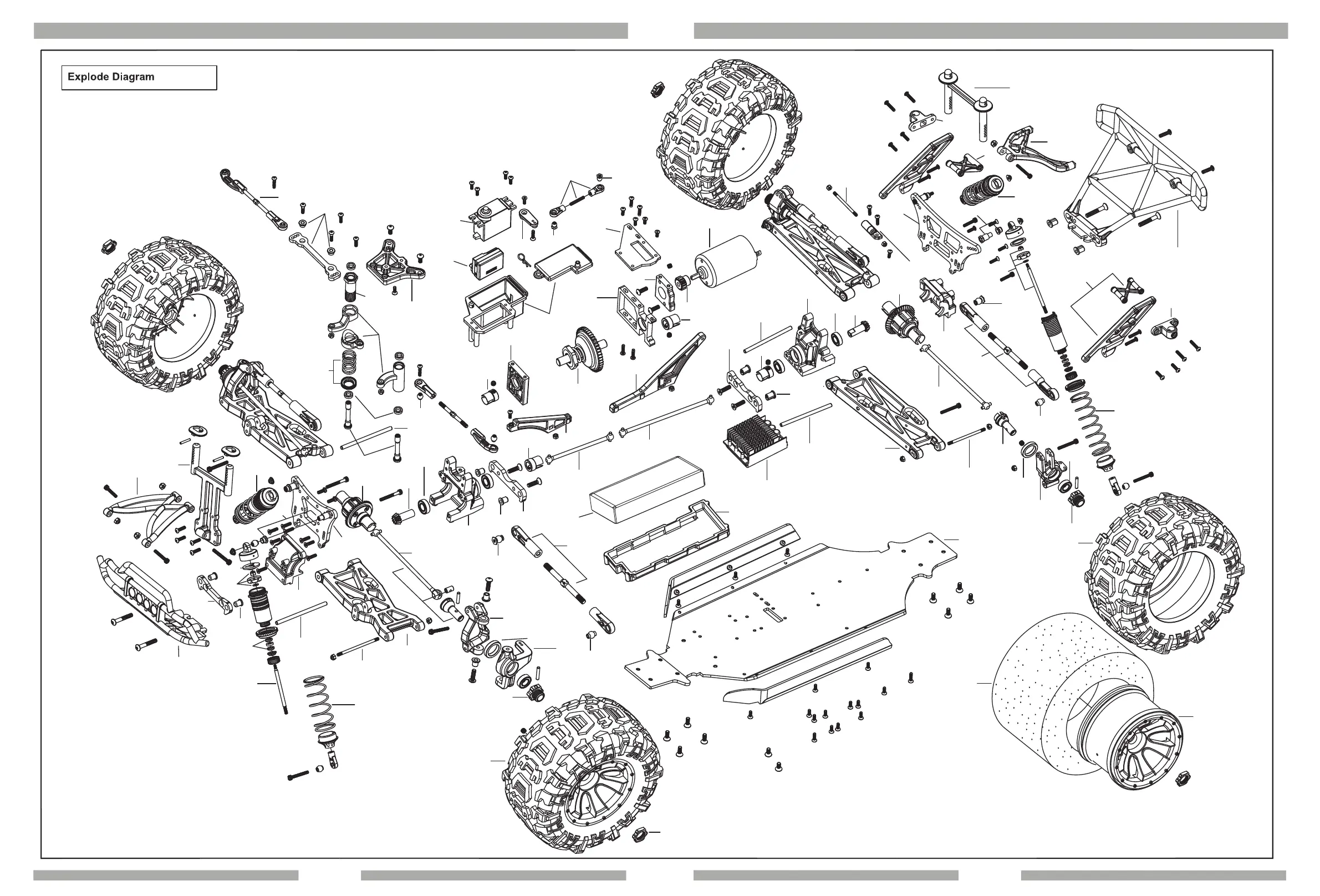 Explode Diagram