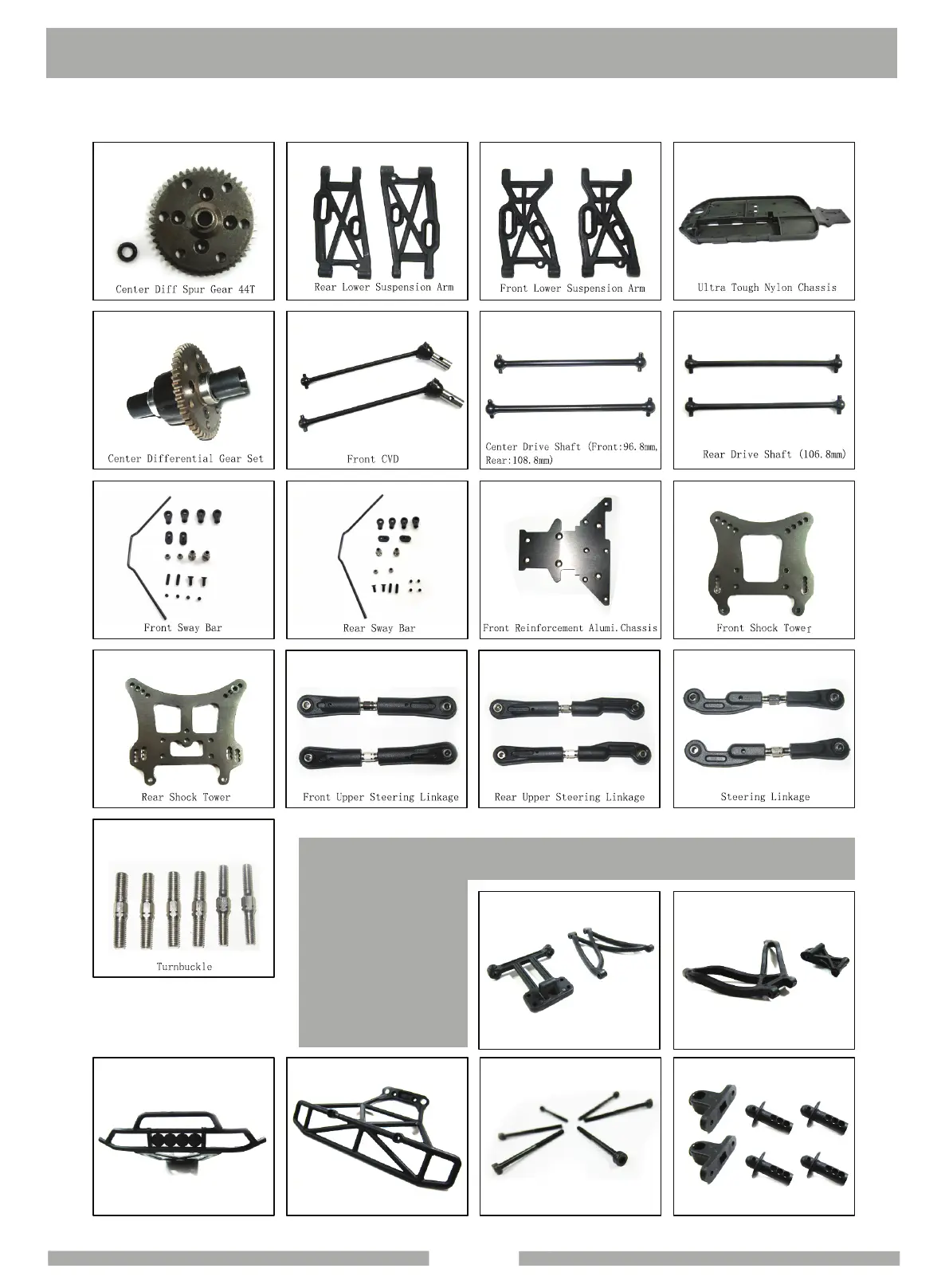 Center Diff Spur Gear 44T

Rear Lower Suspension Arm

Front Lower Suspension Arm

Ultra Tough Nylon Chassis

Center Differential Gear Set

Front CVD

Center Drive Shaft (Front:96.8mm, Rear:108.8mm)

Rear Drive Shaft (106.8mm)

Front Sway Bar

Rear Sway Bar

Front Reinforcement Alumi.Chassis

Front Shock Tower

Rear Shock Tower

Front Upper Steering Linkage

Rear Upper Steering Linkage

Steering Linkage

Turnbuckle