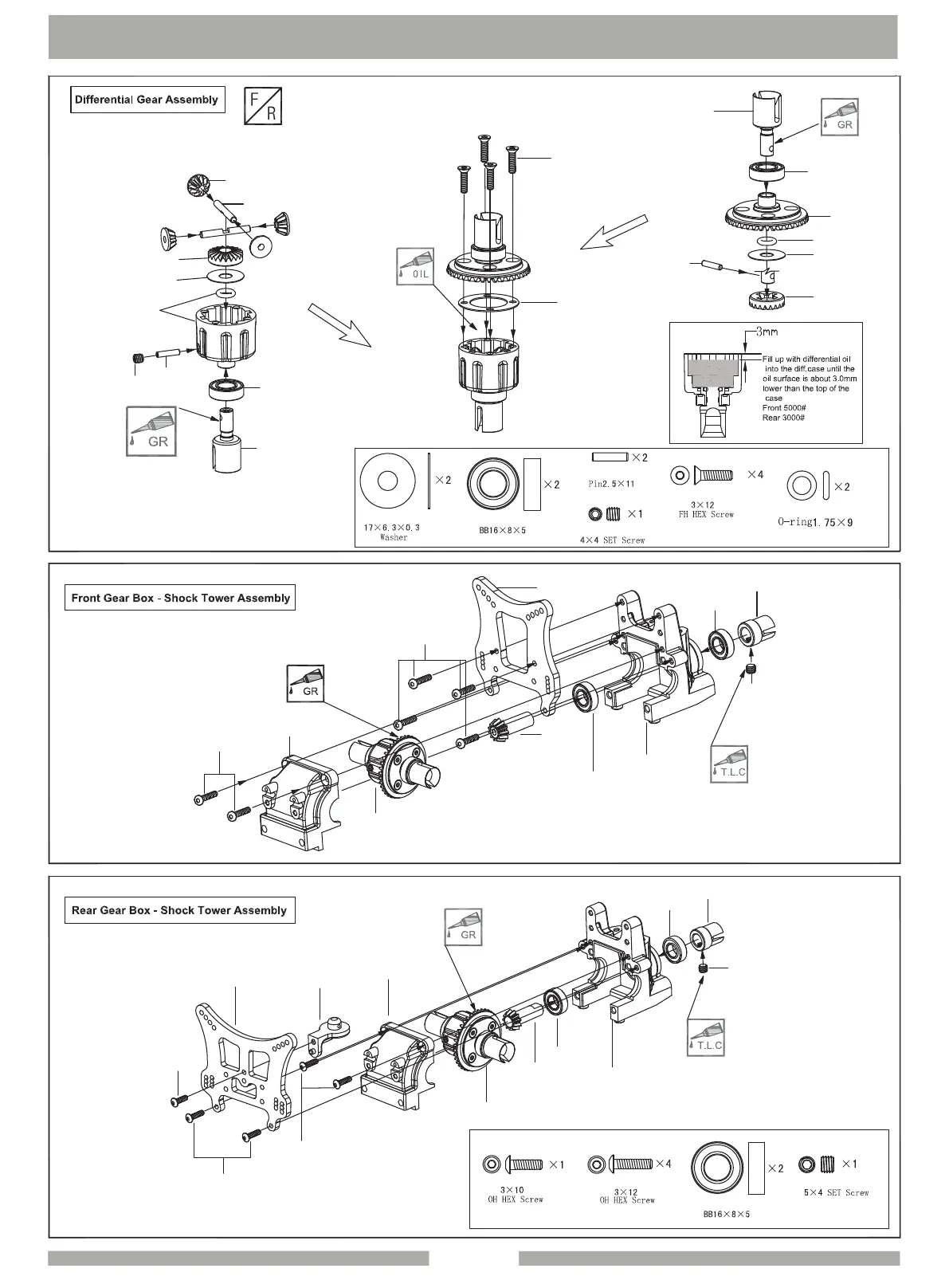 Differential Gear Assembly

F
R

GR

OIL

GR

3mm

Fill up with differential oil into the diff.case until the oil surface is about 3.0mm lower than the top of the case
Front 5000#
Rear 3000#

×2
17×6.3×0.3
Washer

×2
BB16×8×5

×2
Pin2.5×11

×1
4×4 SET Screw

×4
3×12
FH HEX Screw

×2
O-ring1.75×9

Front Gear Box - Shock Tower Assembly

GR

T.L.C

Rear Gear Box - Shock Tower Assembly

GR

T.L.C

×1
3×10
OH HEX Screw

×4
3×12
OH HEX Screw

×2
BB16×8×5

×1
5×4 SET Screw