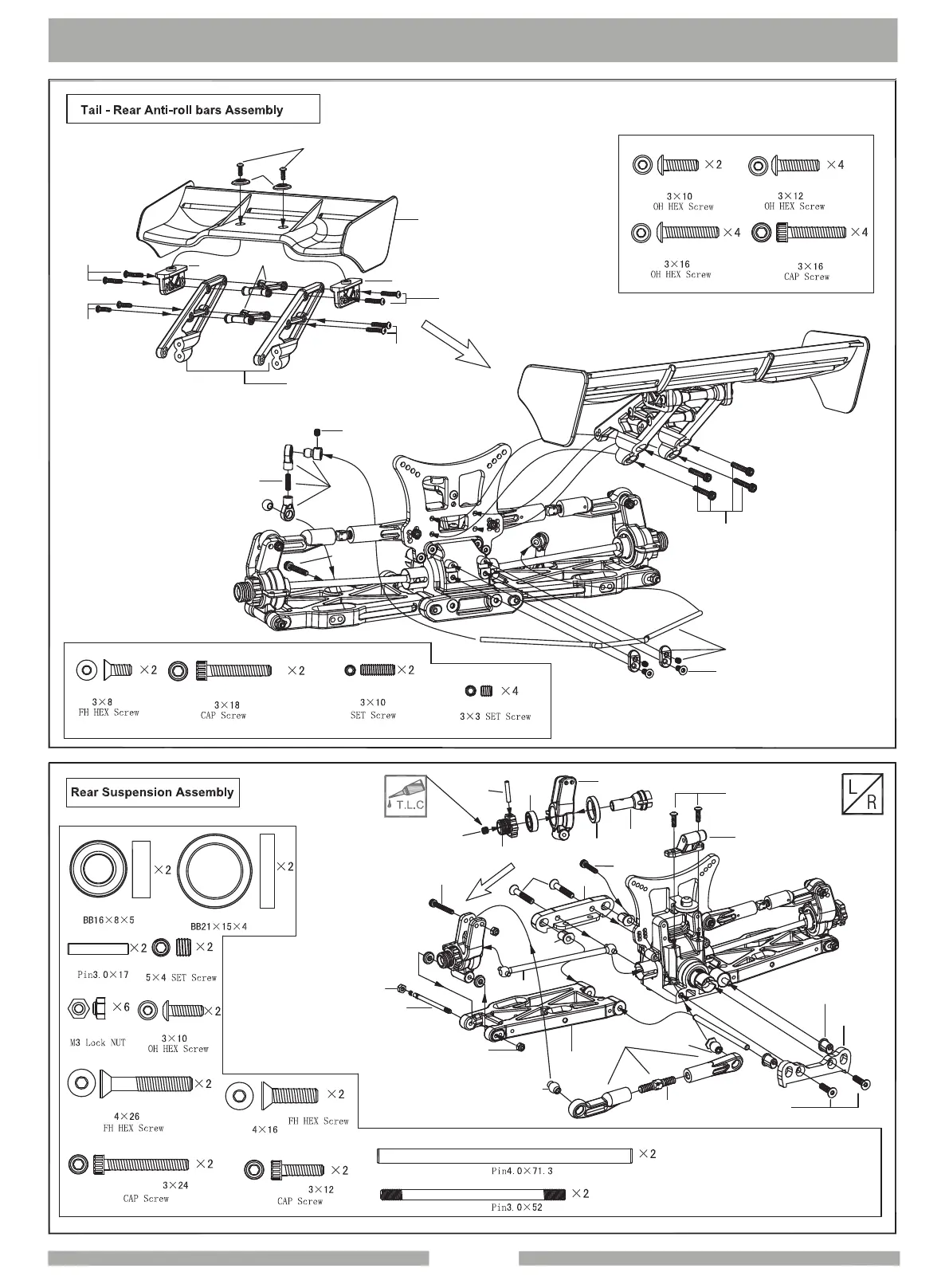 Tail - Rear Anti-roll bars Assembly

×2
3×10
OH HEX Screw

×4
3×12
OH HEX Screw

×4
3×16
OH HEX Screw

×4
3×16
CAP Screw

×2
3×8
FH HEX Screw

×2
3×18
CAP Screw

×2
3×10
SET Screw

×4
3×3 SET Screw

Rear Suspension Assembly

T.L.C

L
R

×2
BB16×8×5

×2
BB21×15×4

×2
Pin3.0×17

×2
5×4 SET Screw

×6
M3 Lock NUT

×2
3×10
OH HEX Screw

×2
4×26
FH HEX Screw

×2
4×16
FH HEX Screw

×2
3×24
CAP Screw

×2
3×12
CAP Screw

×2
Pin4.0×71.3

×2
Pin3.0×52