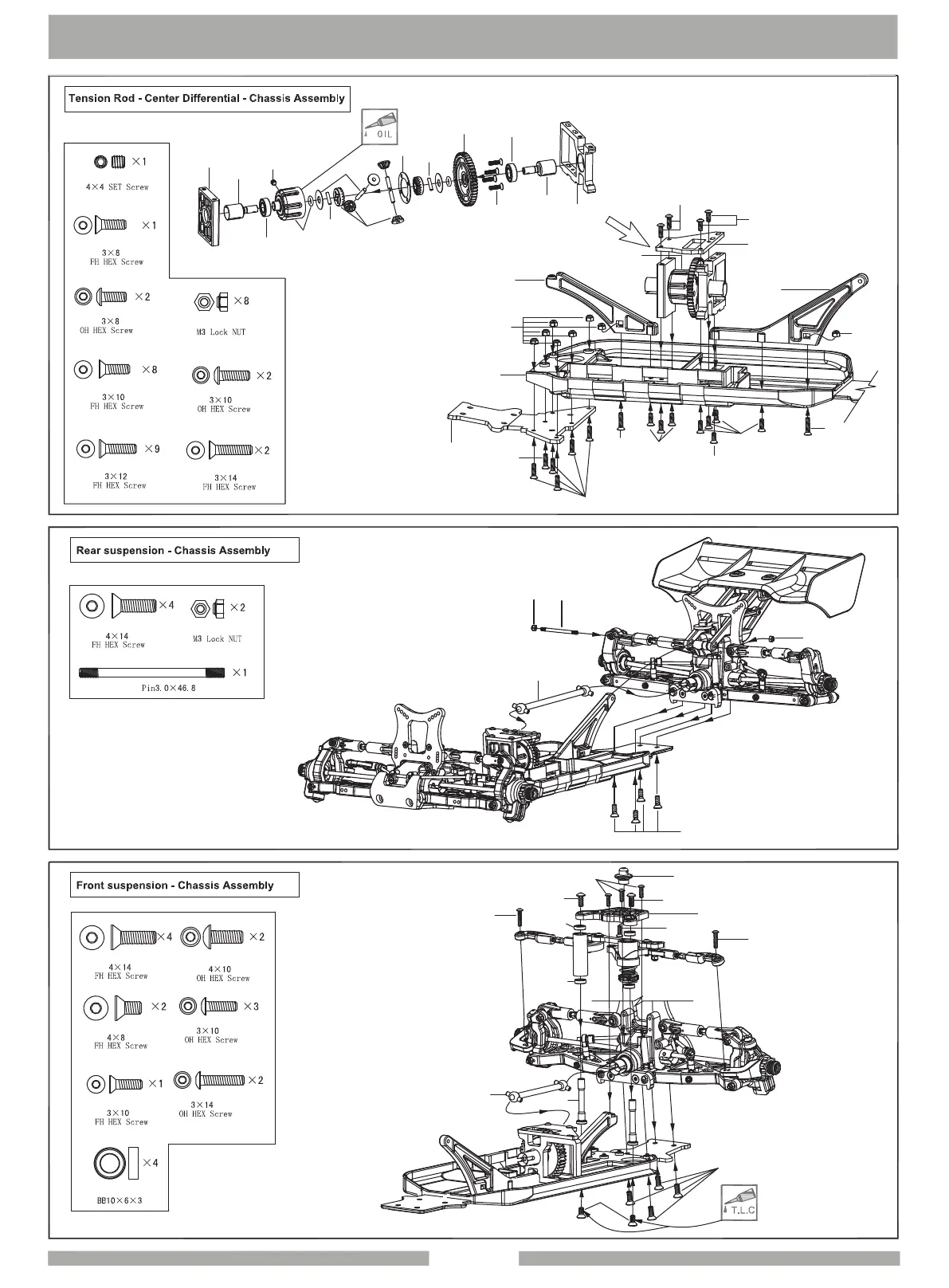 Tension Rod - Center Differential - Chassis Assembly

OIL

×1
4×4 SET Screw

×1
3×8
FH HEX Screw

×2
3×8
OH HEX Screw

×8
M3 Lock NUT

×8
3×10
FH HEX Screw

×2
3×10
OH HEX Screw

×9
3×12
FH HEX Screw

×2
3×14
FH HEX Screw

Rear suspension - Chassis Assembly

×4
4×14
FH HEX Screw

×2
M3 Lock NUT

×1
Pin3.0×46.8

Front suspension - Chassis Assembly

×4
4×14
FH HEX Screw

×2
4×10
OH HEX Screw

×2
4×8
FH HEX Screw

×3
3×10
OH HEX Screw

×1
3×10
FH HEX Screw

×2
3×14
OH HEX Screw

×4
BB10×6×3

T.L.C