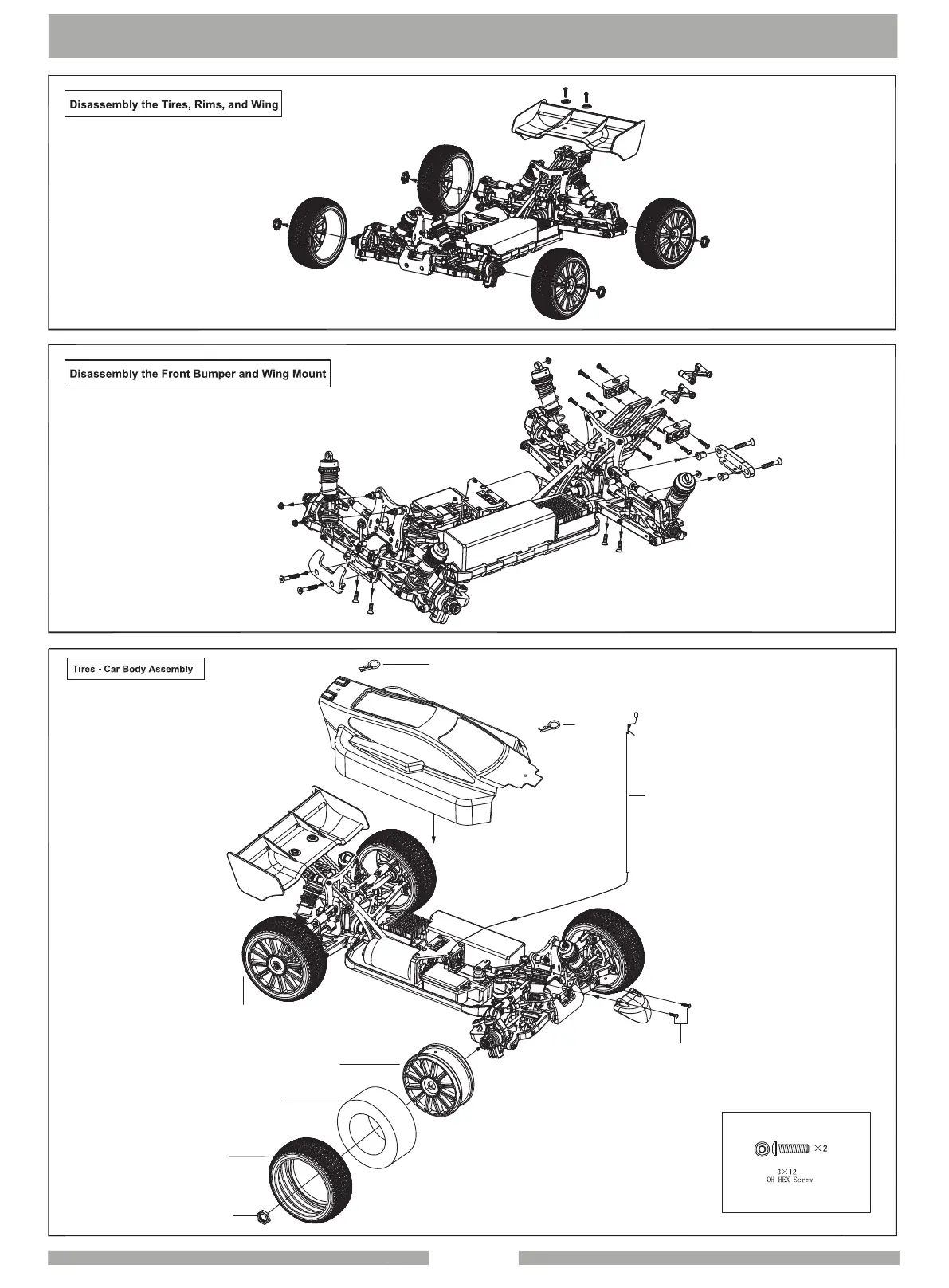 Disassembly the Tires, Rims, and Wing

Disassembly the Front Bumper and Wing Mount

Tires - Car Body Assembly

×2
3×12
OH HEX Screw