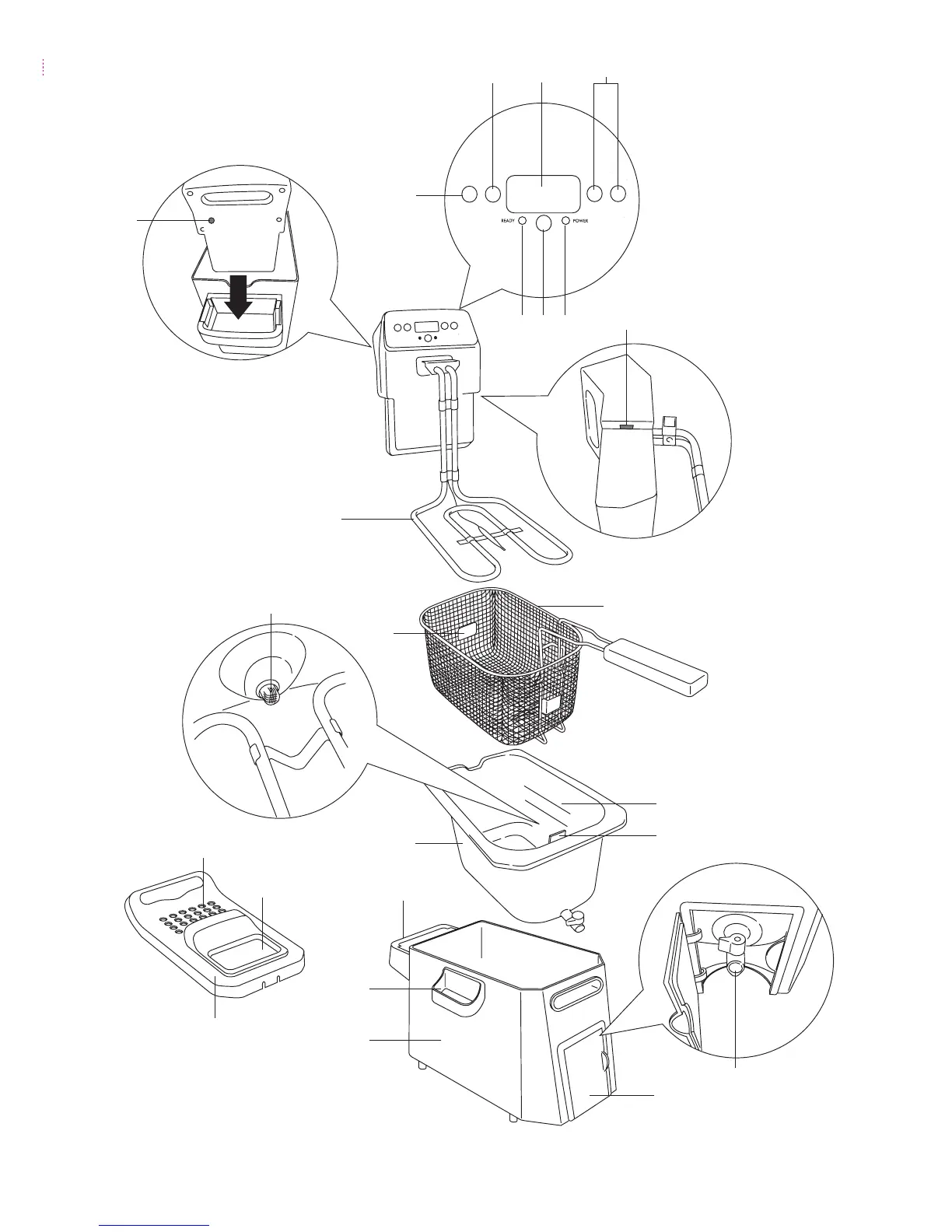 READY

POWER