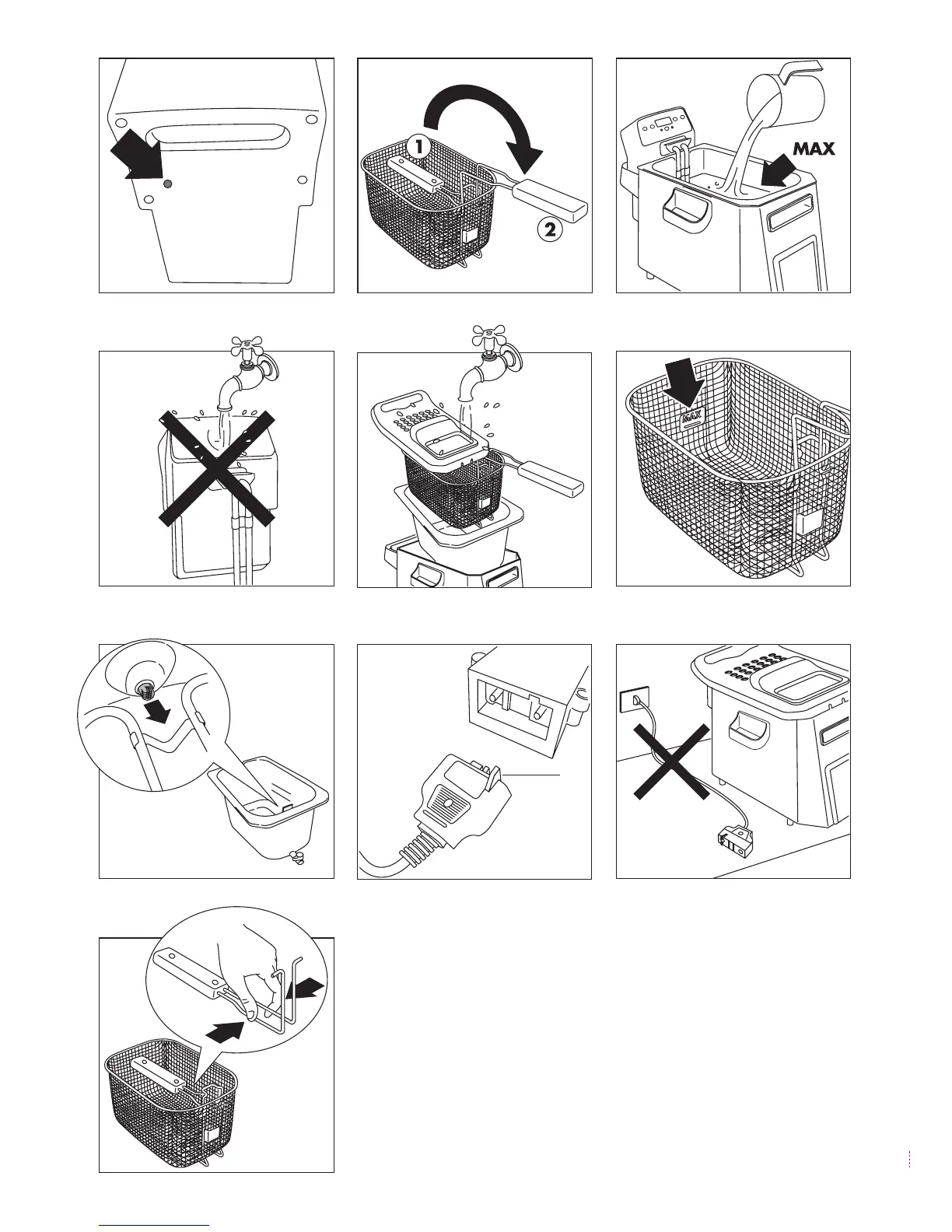 1
2
MAX
MAX