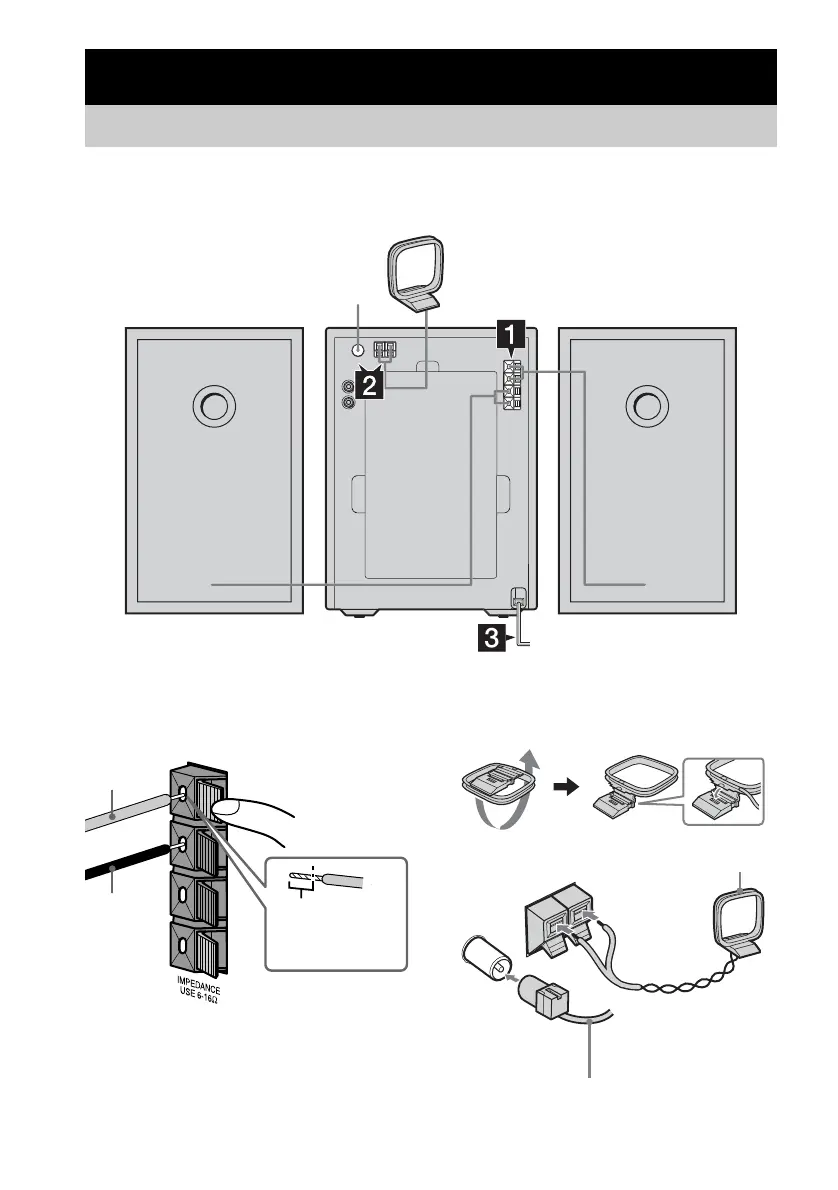 1

2

3

IMPEDANCE USE 6-16Ω