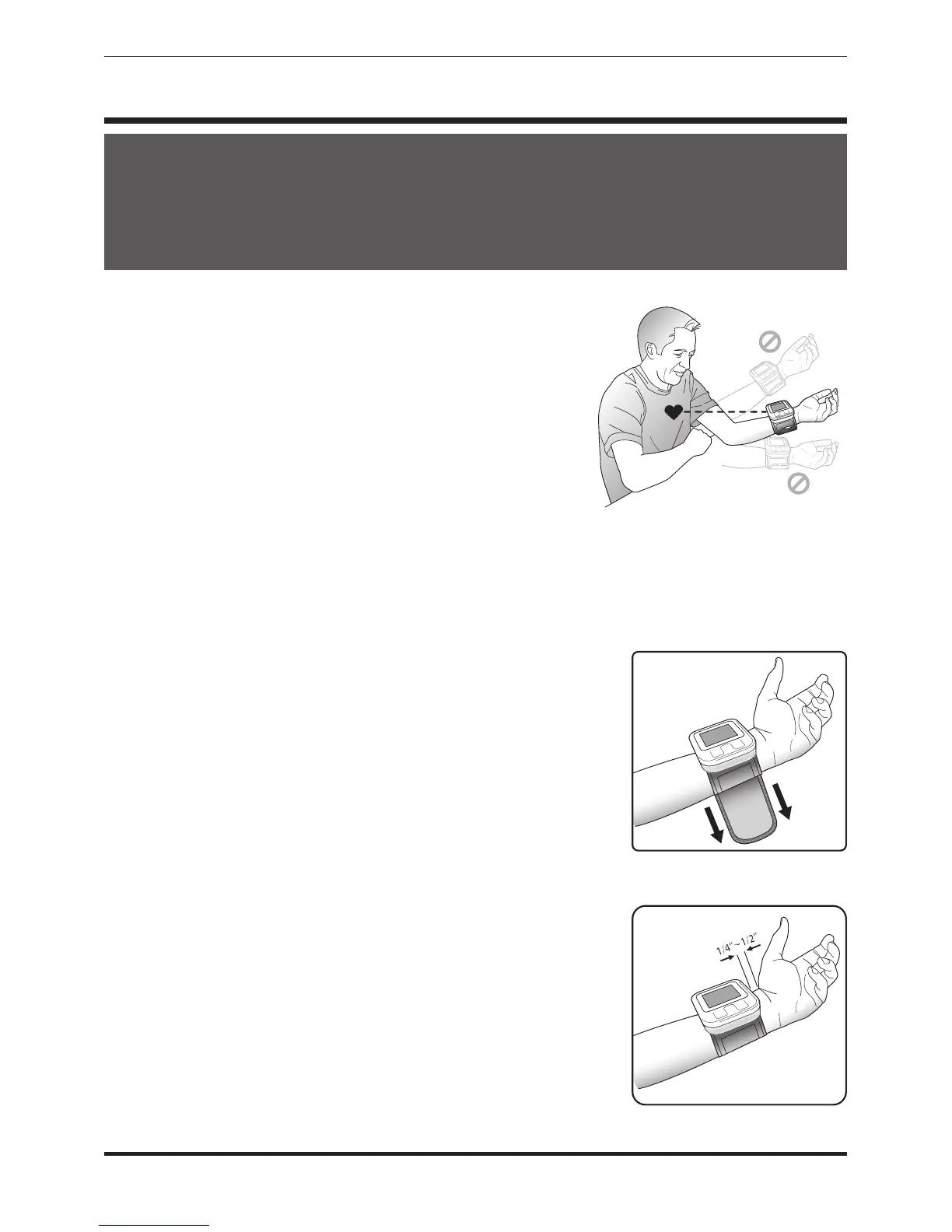 1/4" ~ 1/2"