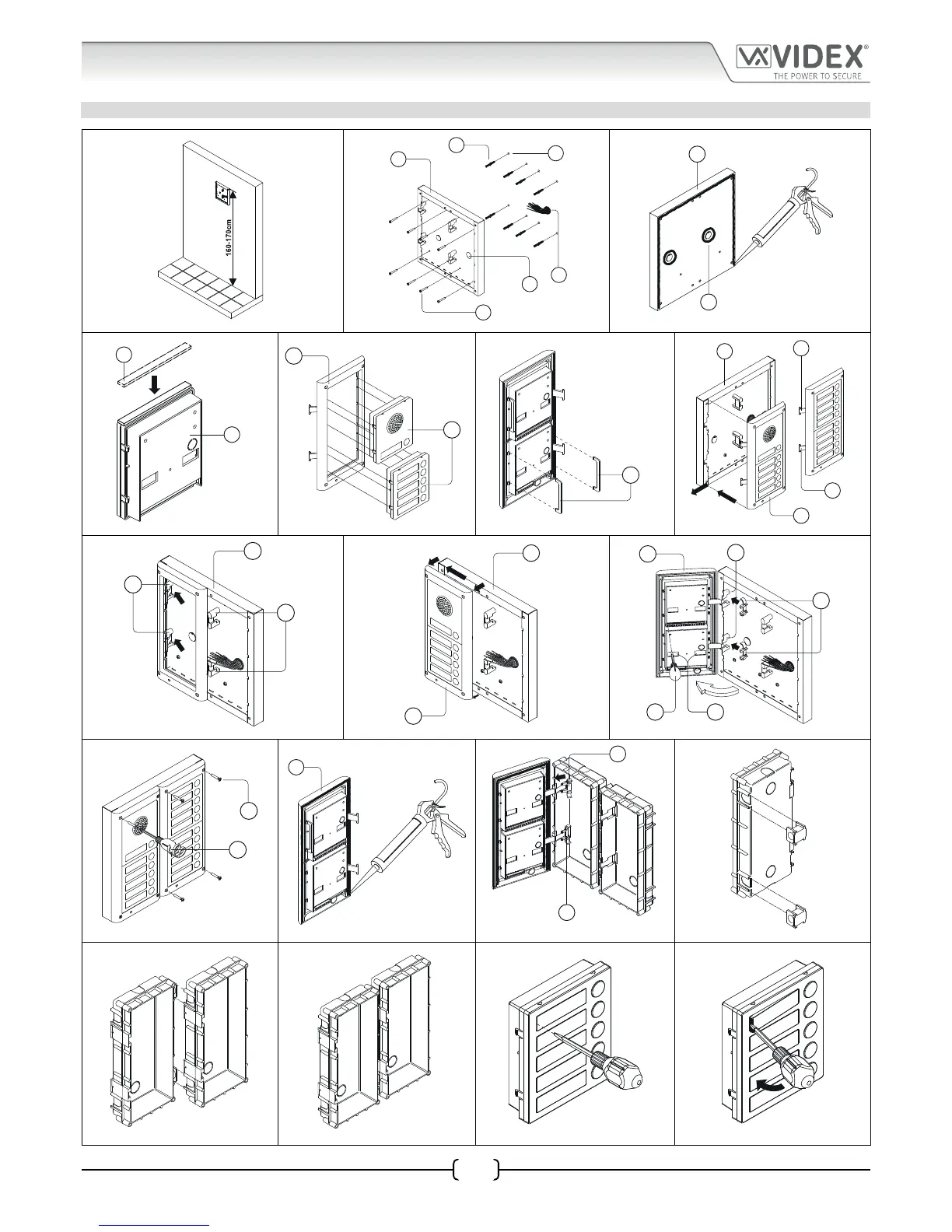 VIDEX®
THE POWER TO SECURE

160-170cm