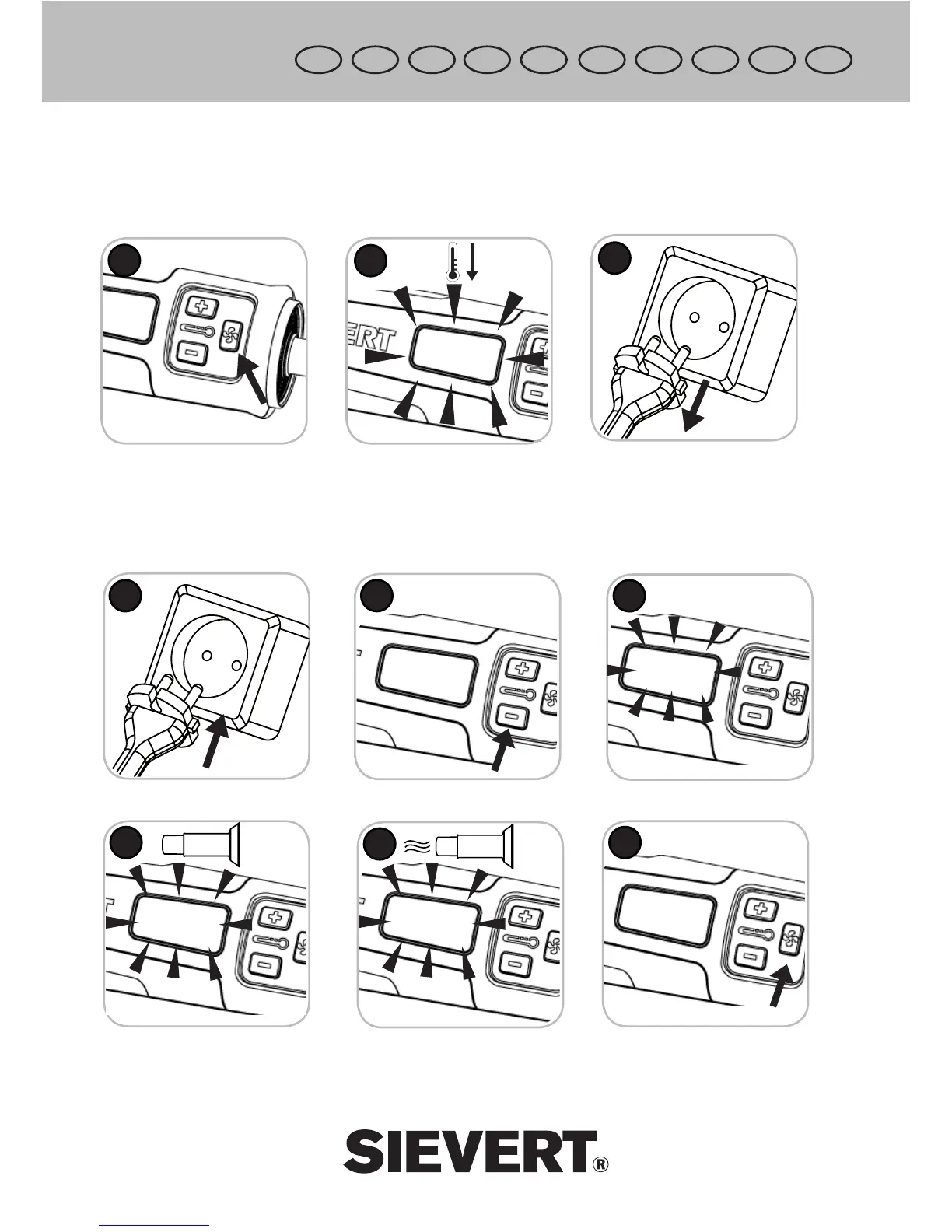 ERT

SIEVERT®