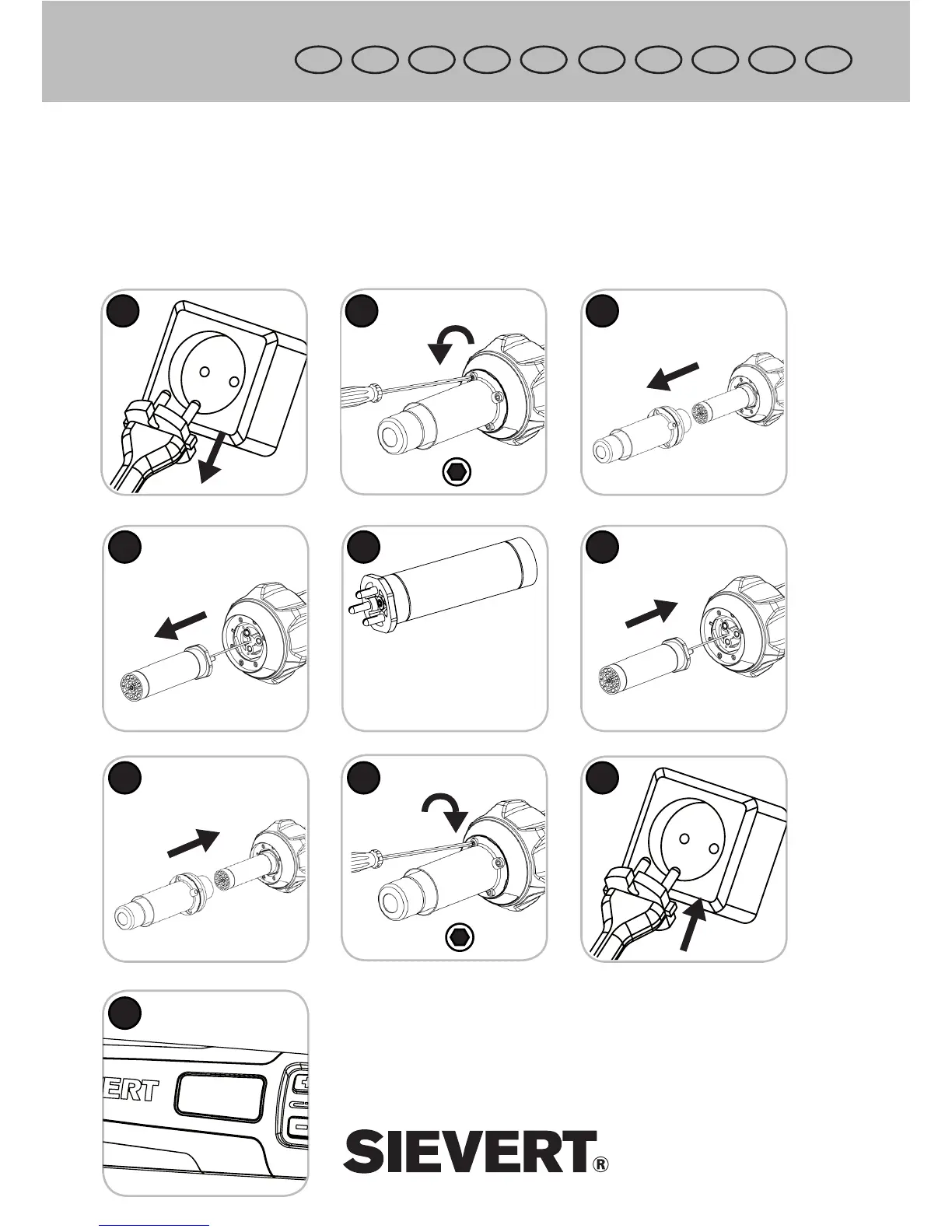 ERT

SIEVERT®