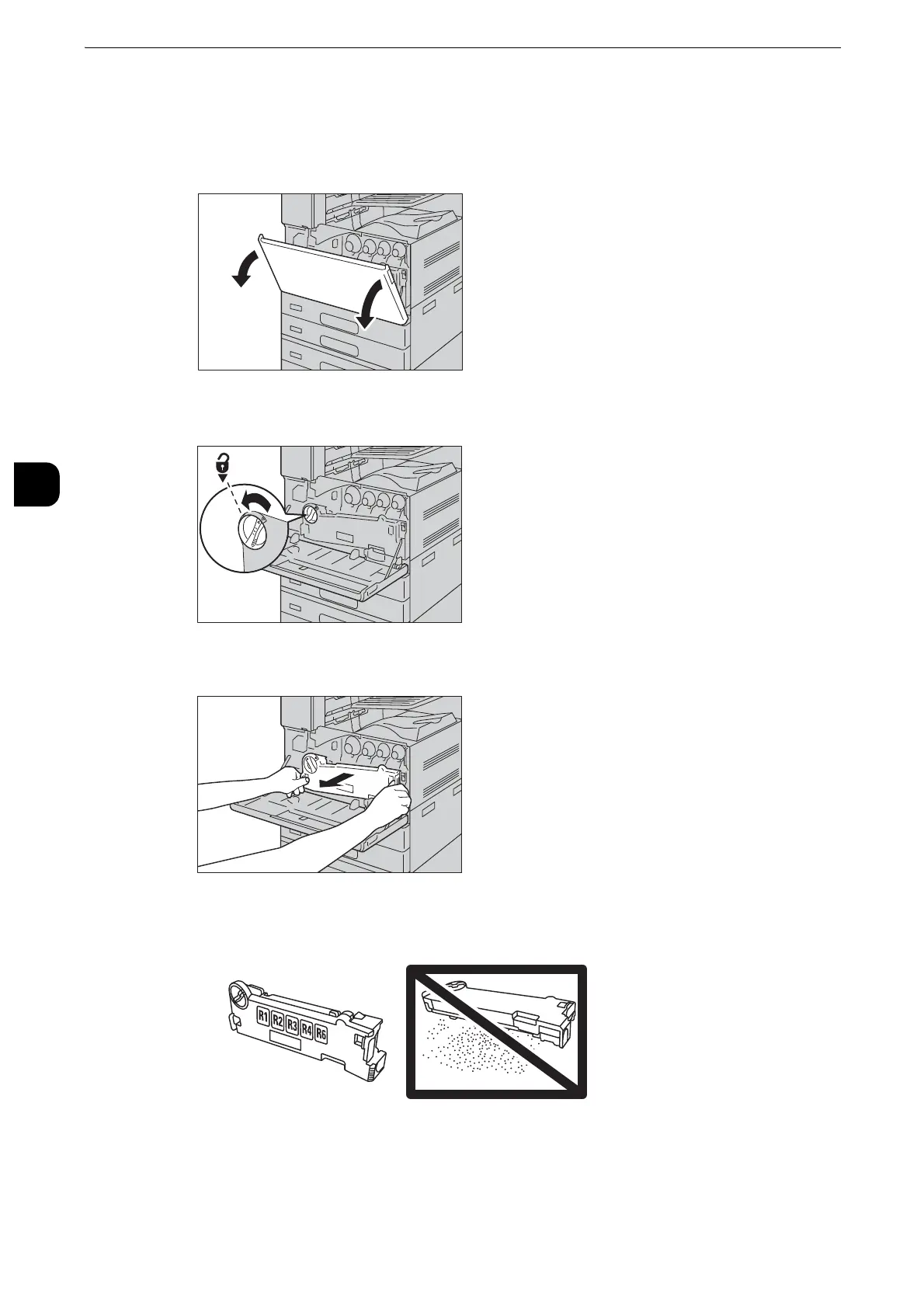 R1 R2 R3 R4 R6