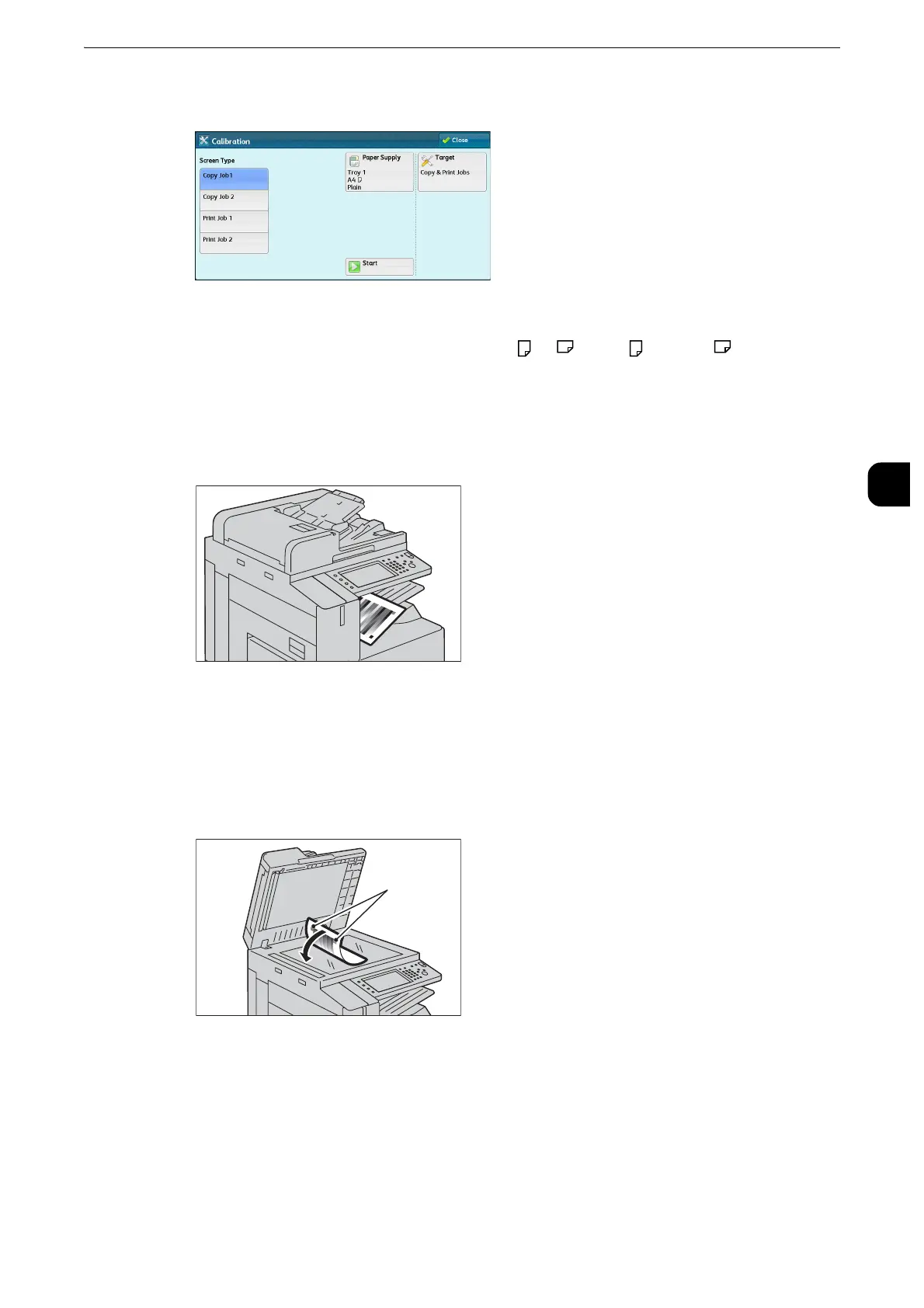 Calibration

Close

Screen Type

Copy Job 1

Copy Job 2

Print Job 1

Print Job 2

Paper Supply

Tray 1
A4
Plain

Target

Copy & Print Jobs

Start