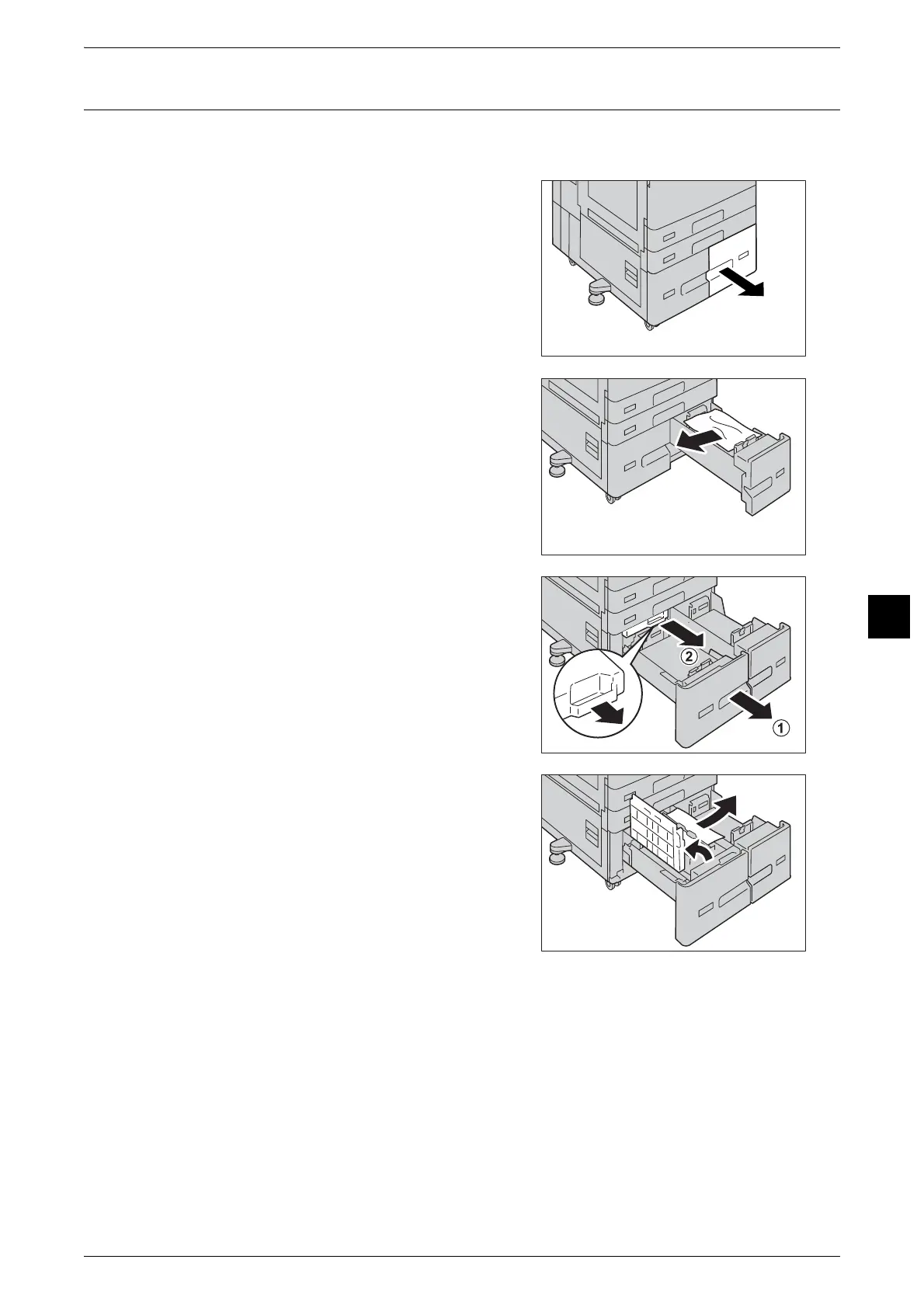 2

1