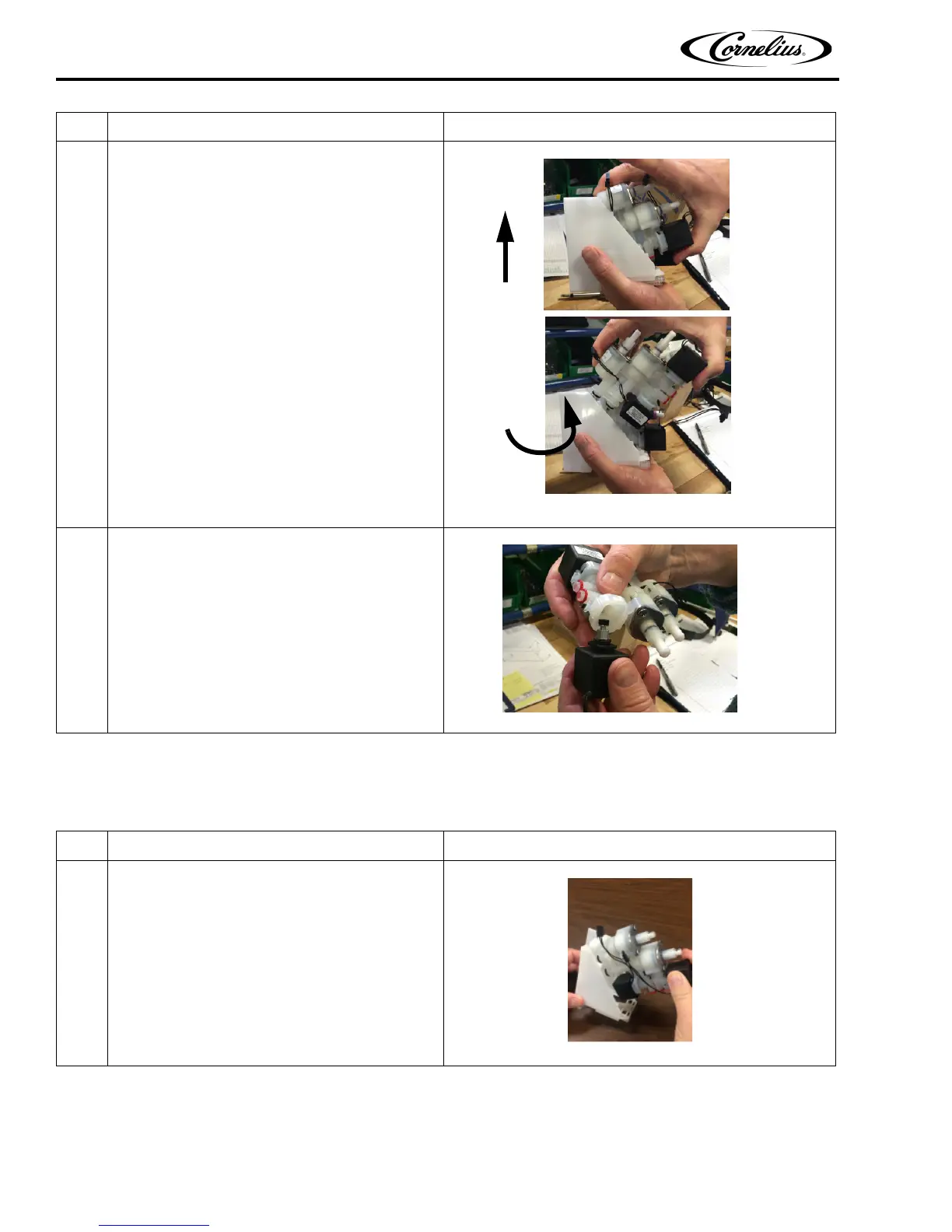 Cornelius®