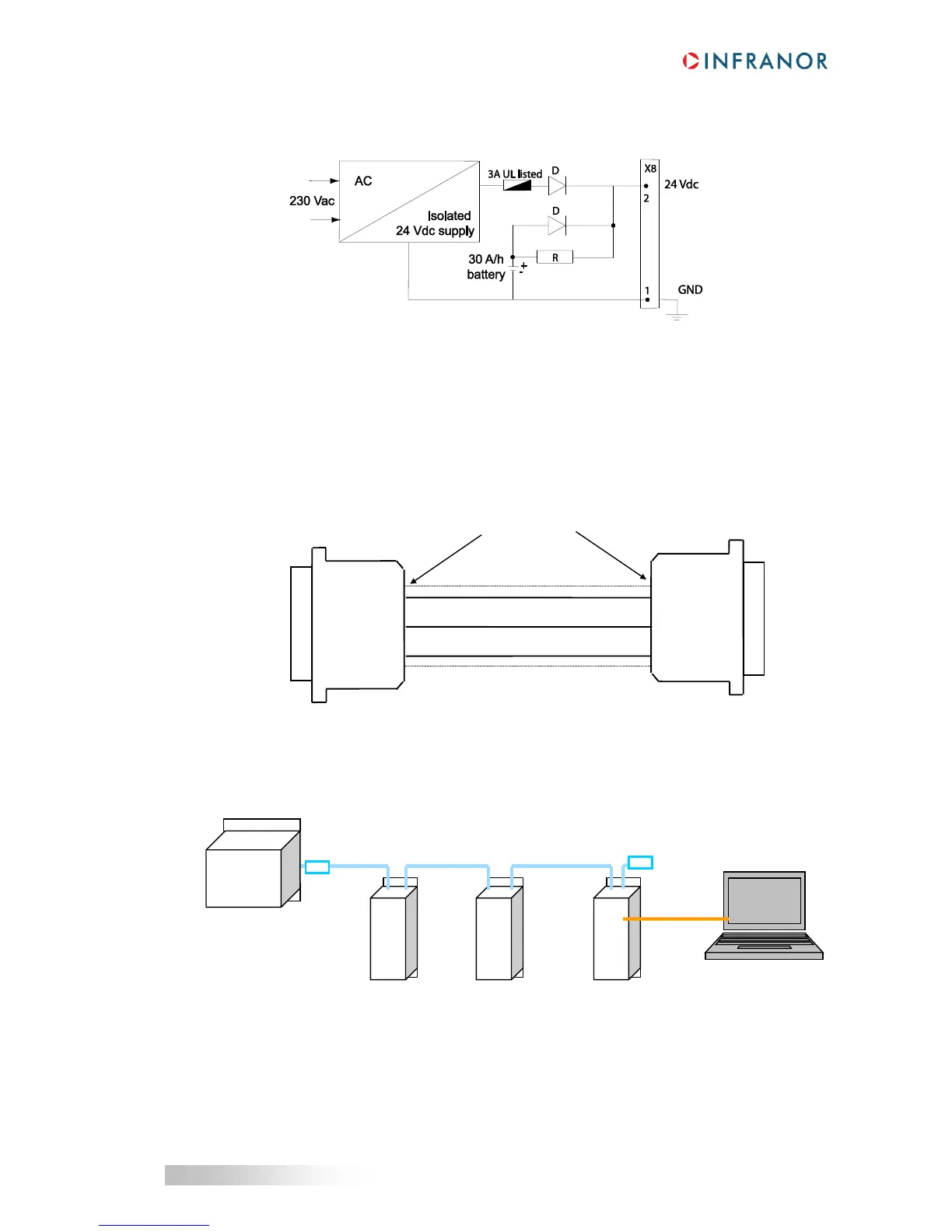 INFRANOR

230 Vac

AC

Isolated
24 Vdc supply

3A UL listed

D

D

R

30 A/h
battery

+
-

X8

2

1

24 Vdc

GND