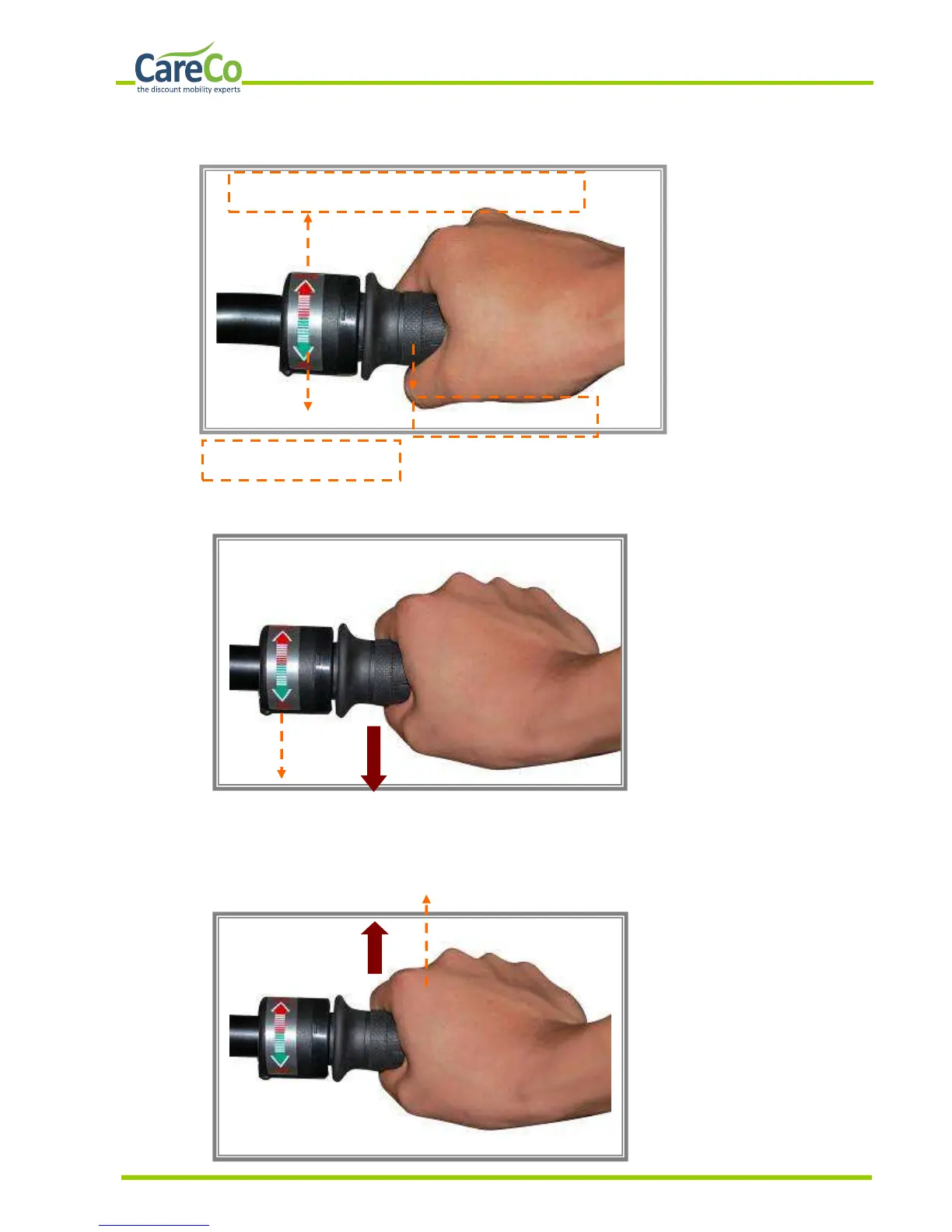 CareCo
the discount mobility experts