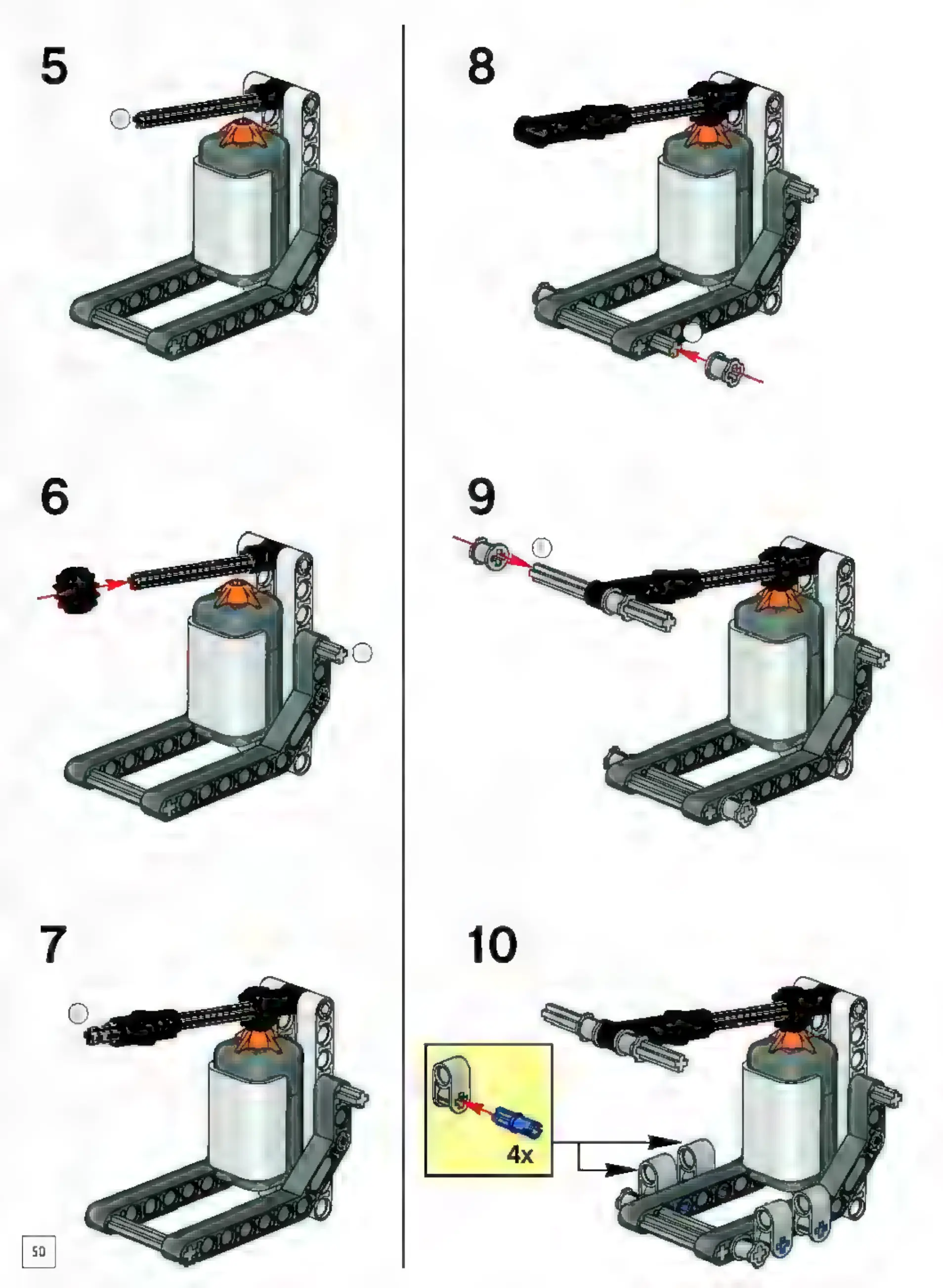 5

6

7

50

8

9

10

4x