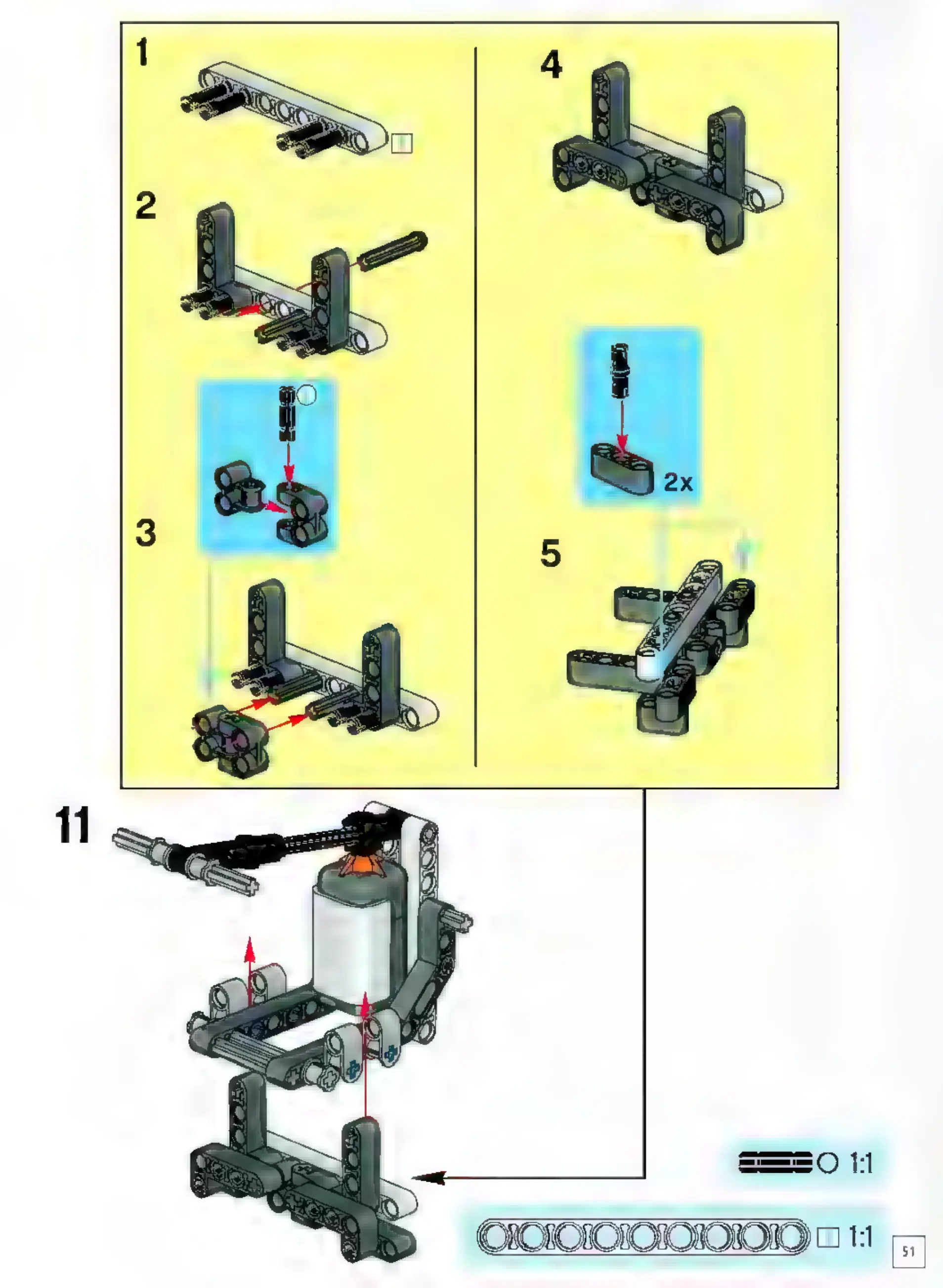 1

2

3

4

2x

5

11

1:1

1:1

51