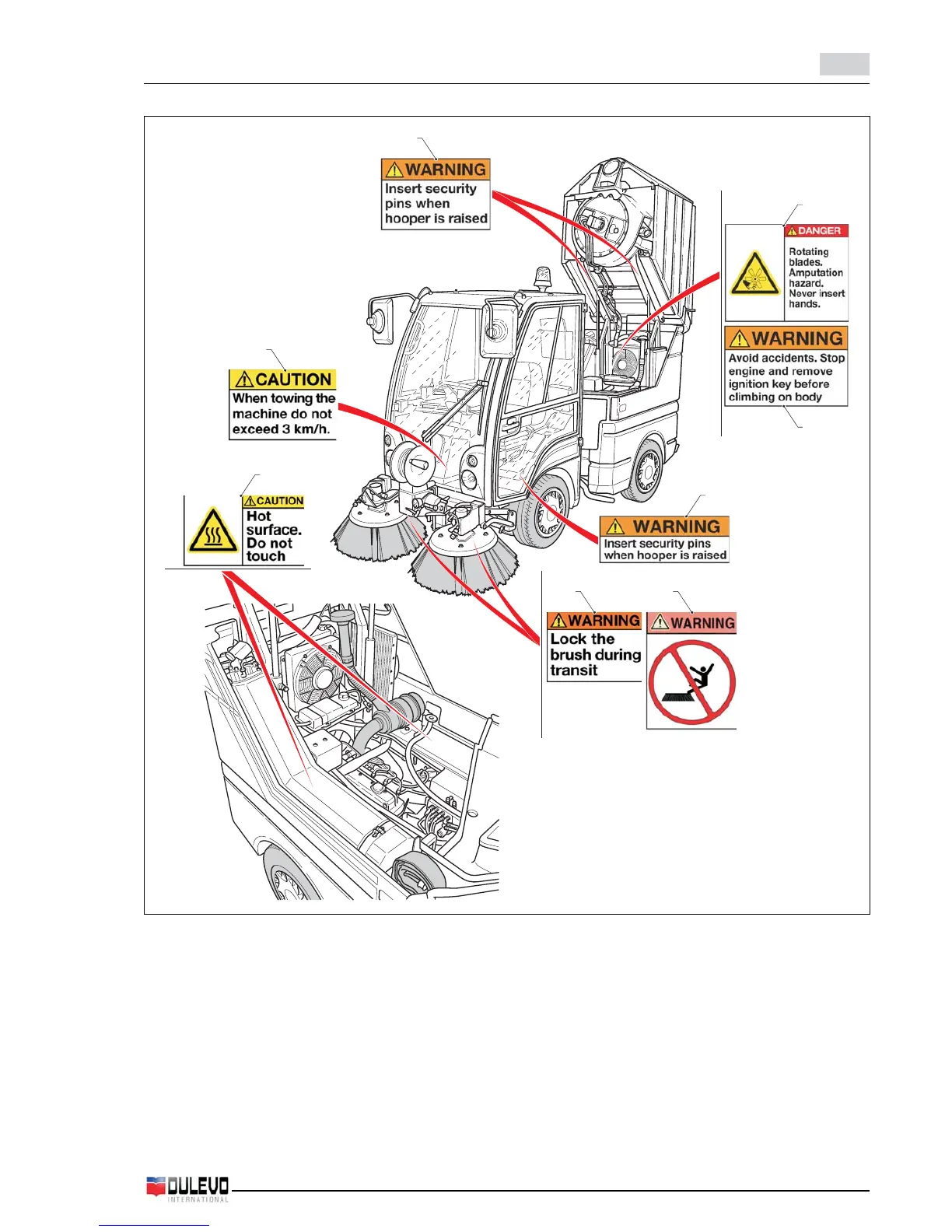 WARNING
Insert security pins when hooper is raised

DANGER
Rotating blades. Amputation hazard. Never insert hands.

WARNING
Avoid accidents. Stop engine and remove ignition key before climbing on body

CAUTION
When towing the machine do not exceed 3 km/h.

CAUTION
Hot surface. Do not touch

WARNING
Insert security pins when hooper is raised

WARNING
Lock the brush during transit

WARNING

DULEVO INTERNATIONAL