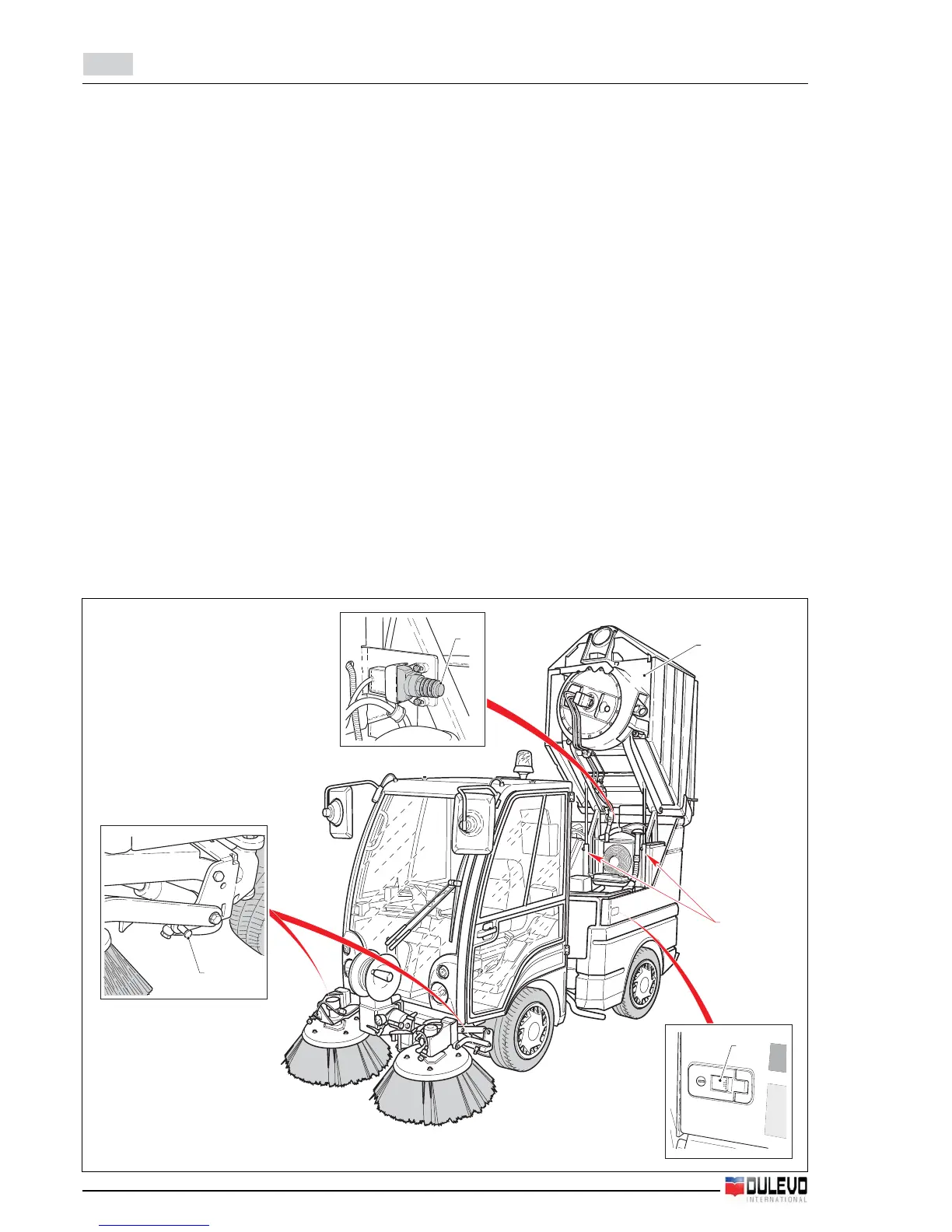 DULEVO
INTERNATIONAL