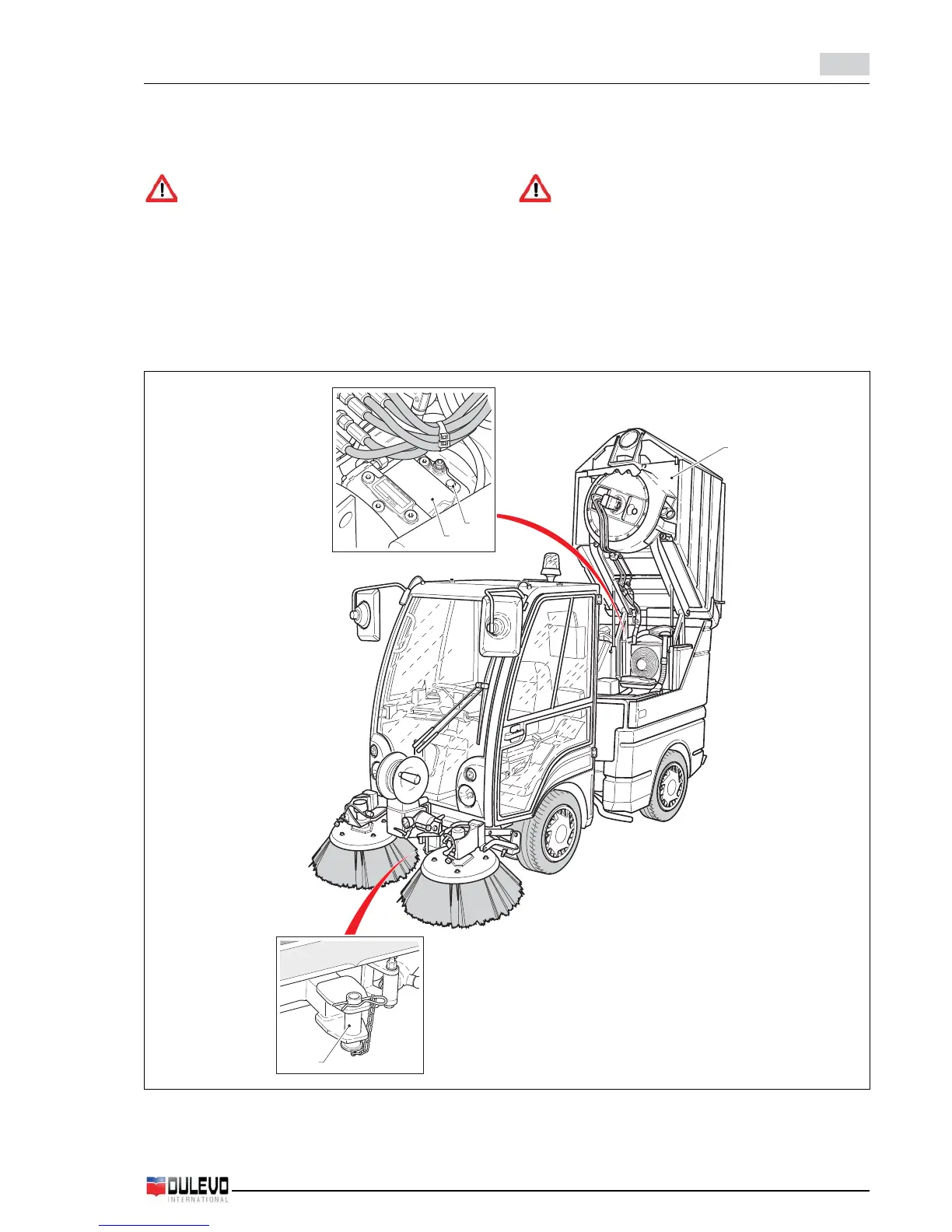 DULEVO
INTERNATIONAL