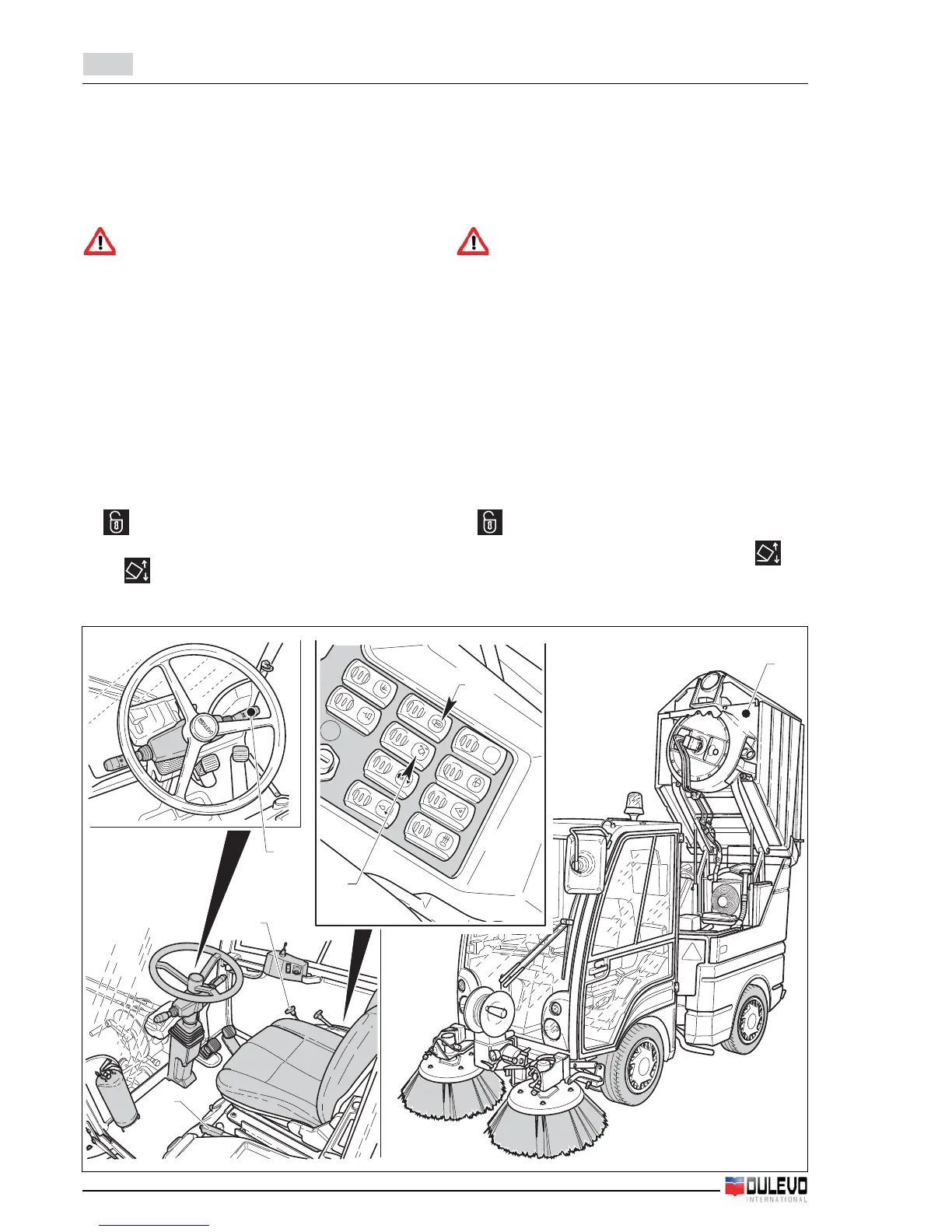 DULEVO
INTERNATIONAL