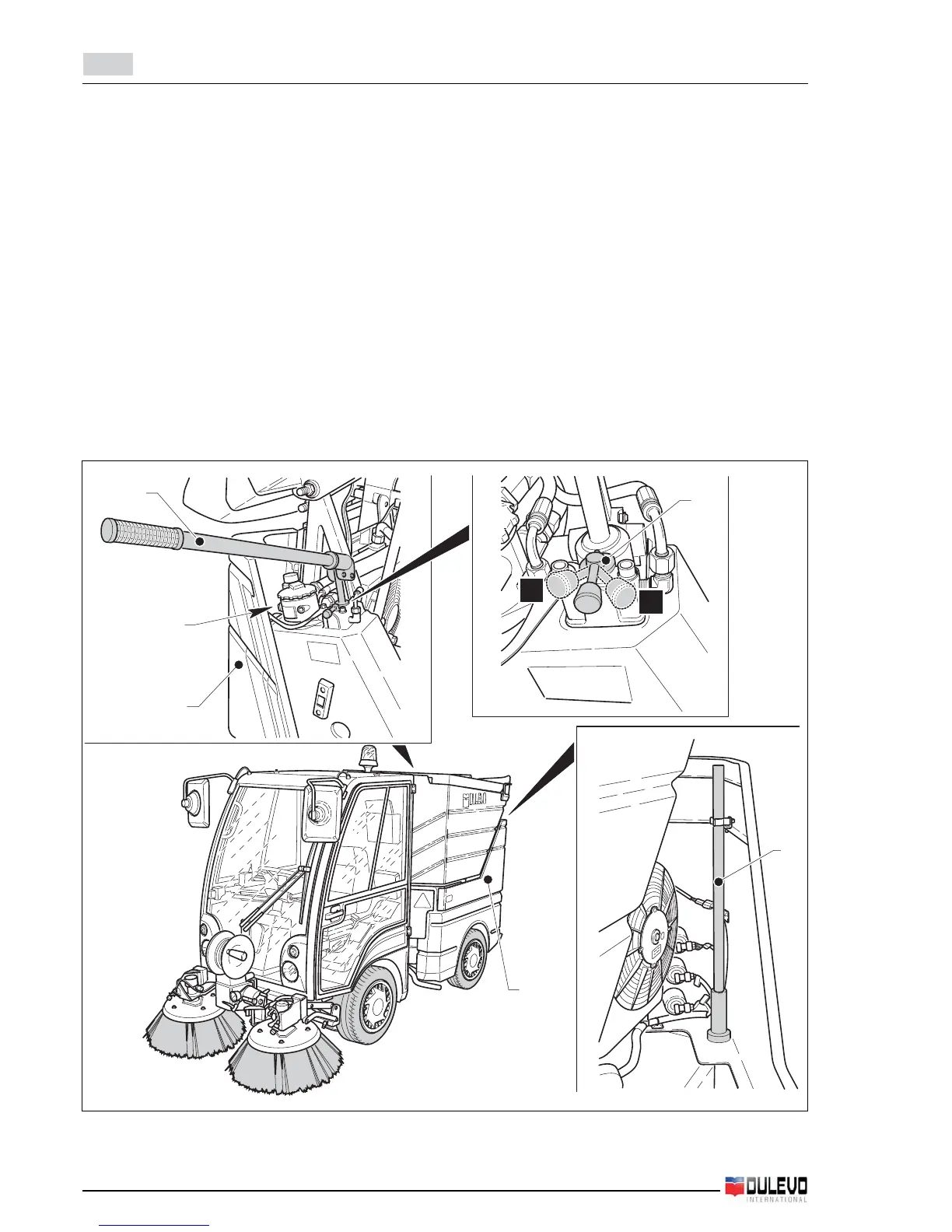 DULEVO
INTERNATIONAL