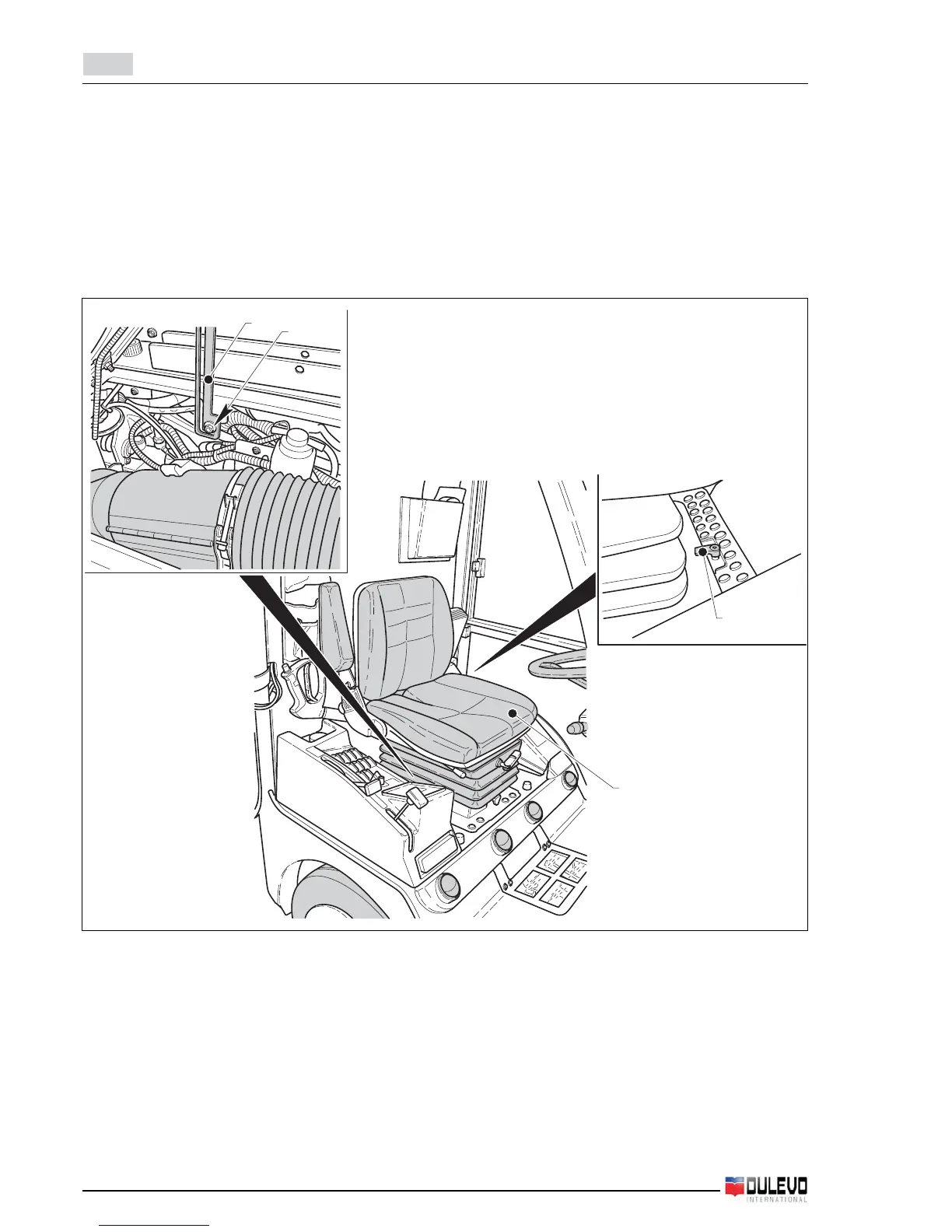 DULEVO
INTERNATIONAL