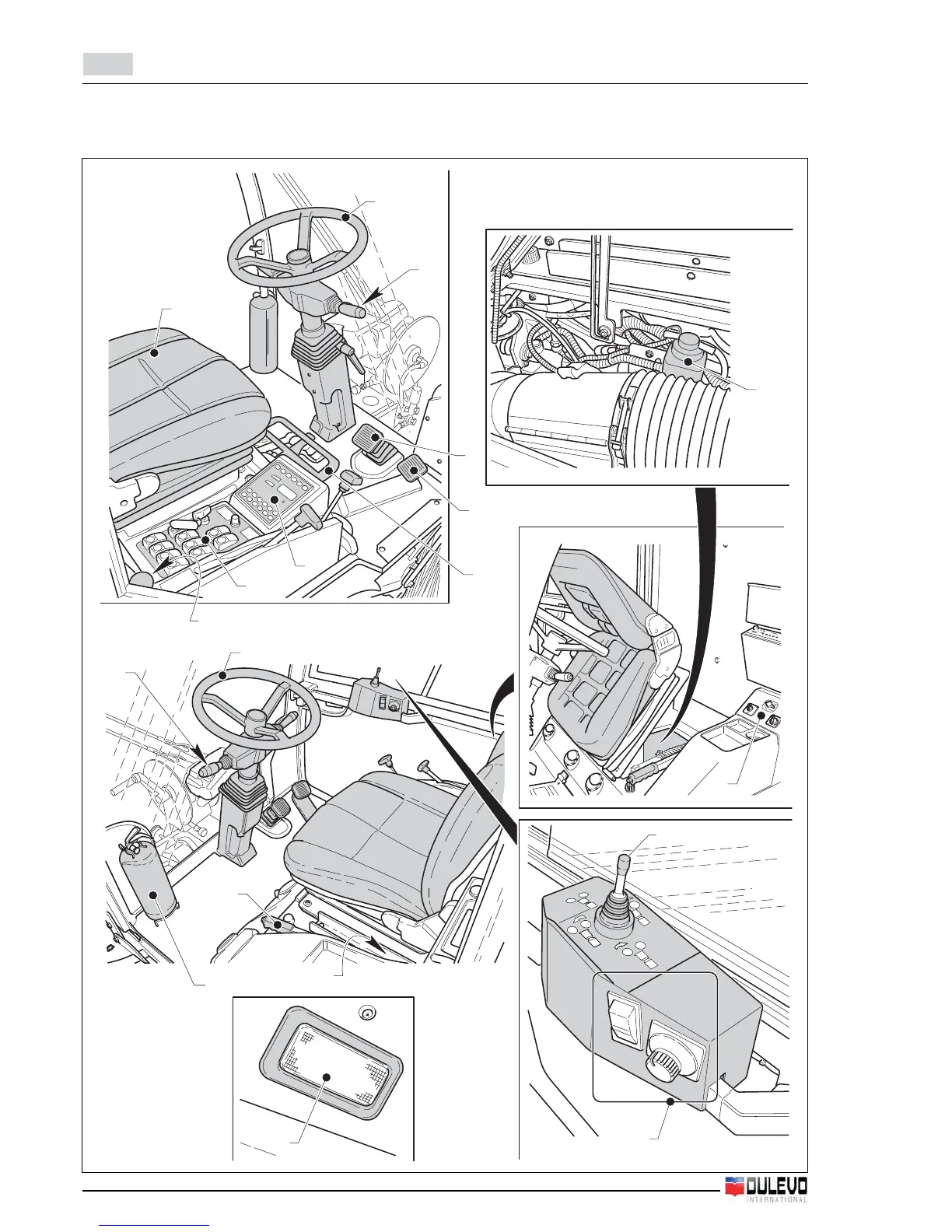 DULEVO
INTERNATIONAL