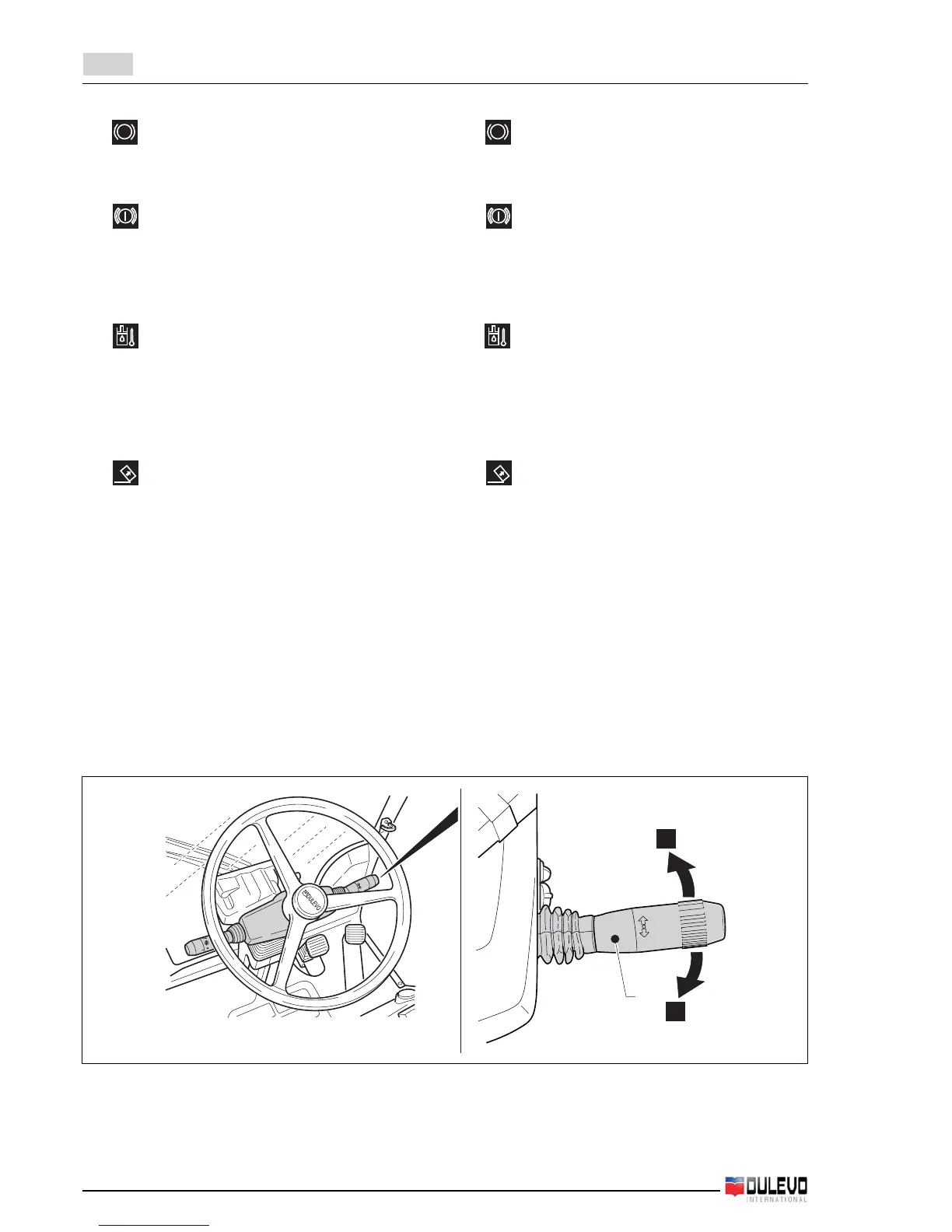 DULEVO

DULEVO
INTERNATIONAL