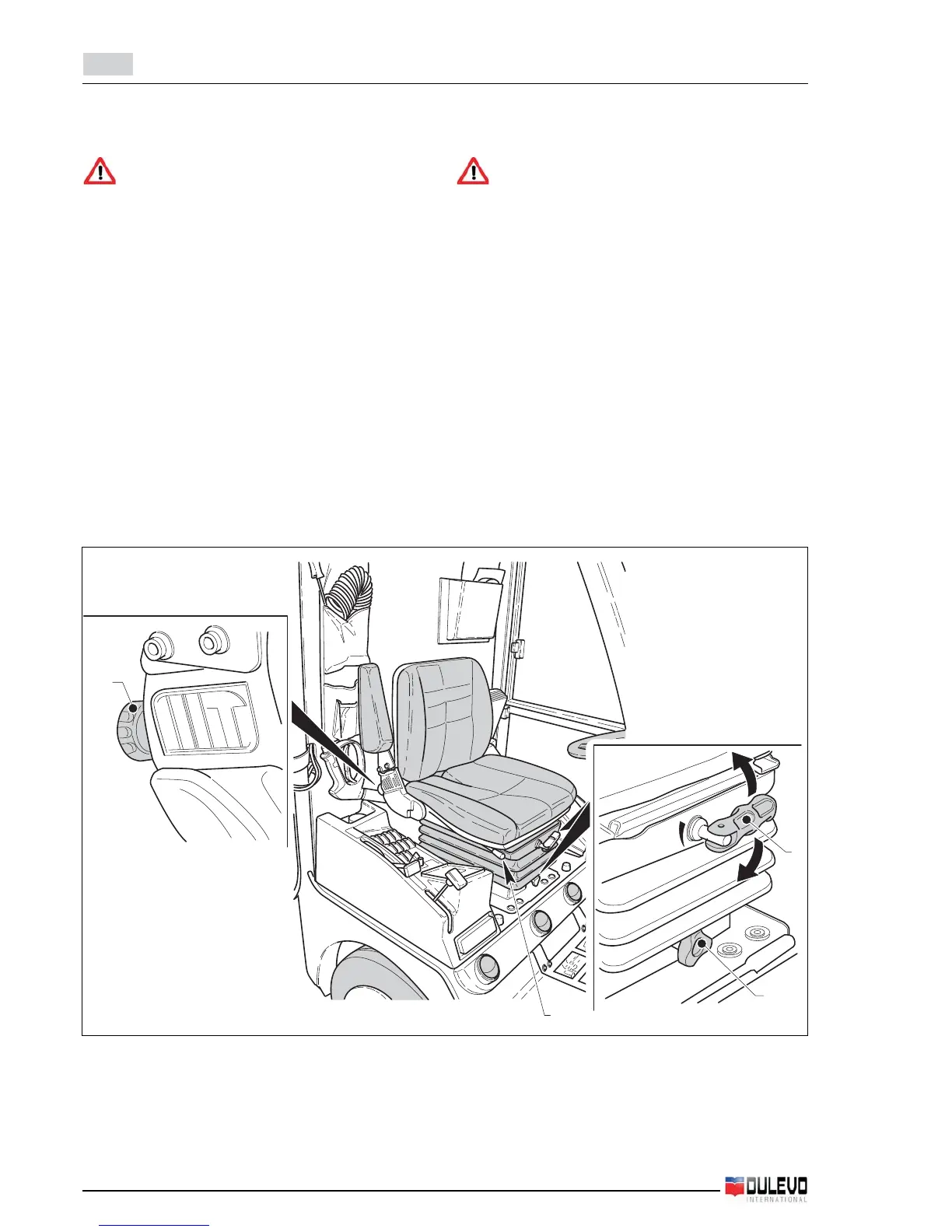 DULEVO
INTERNATIONAL