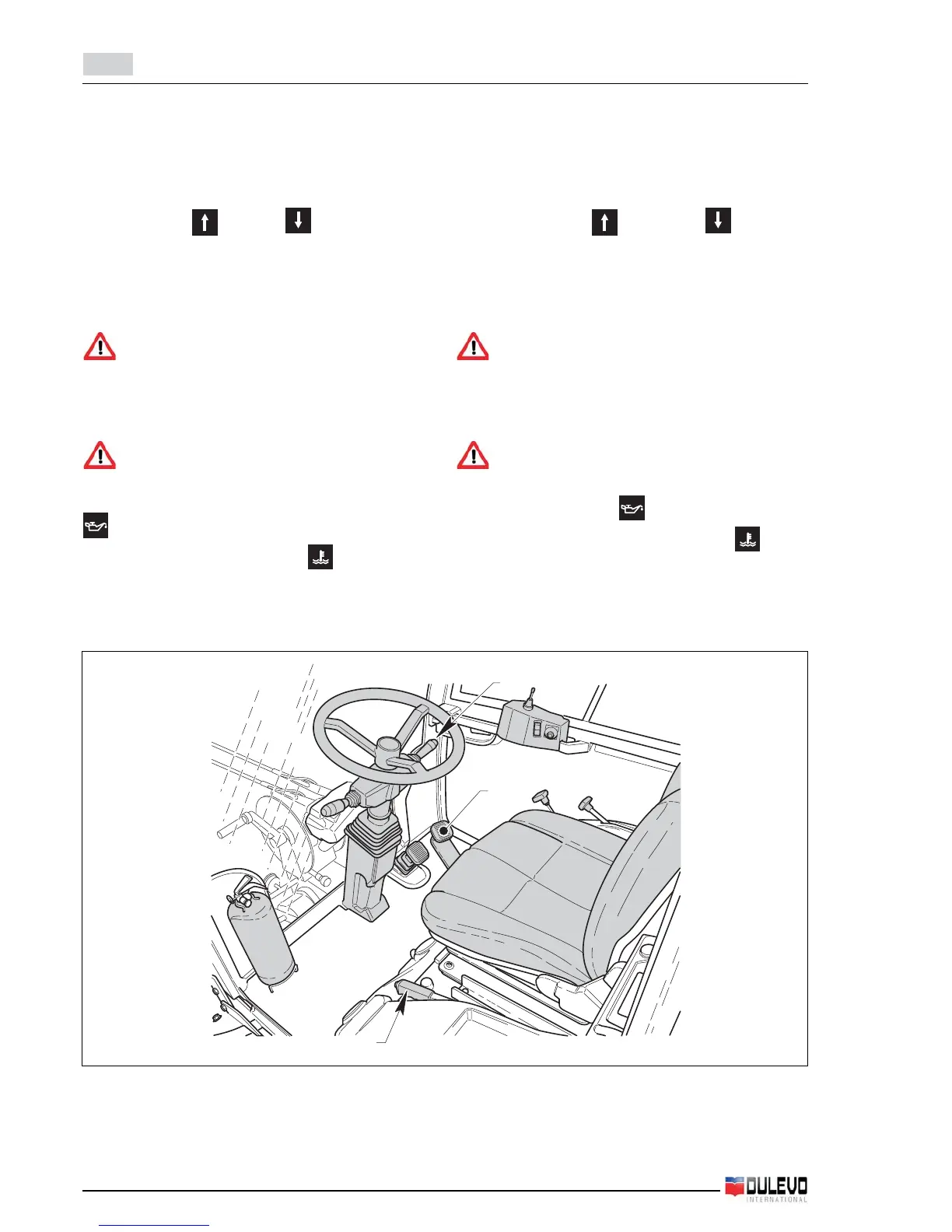 DULEVO
INTERNATIONAL