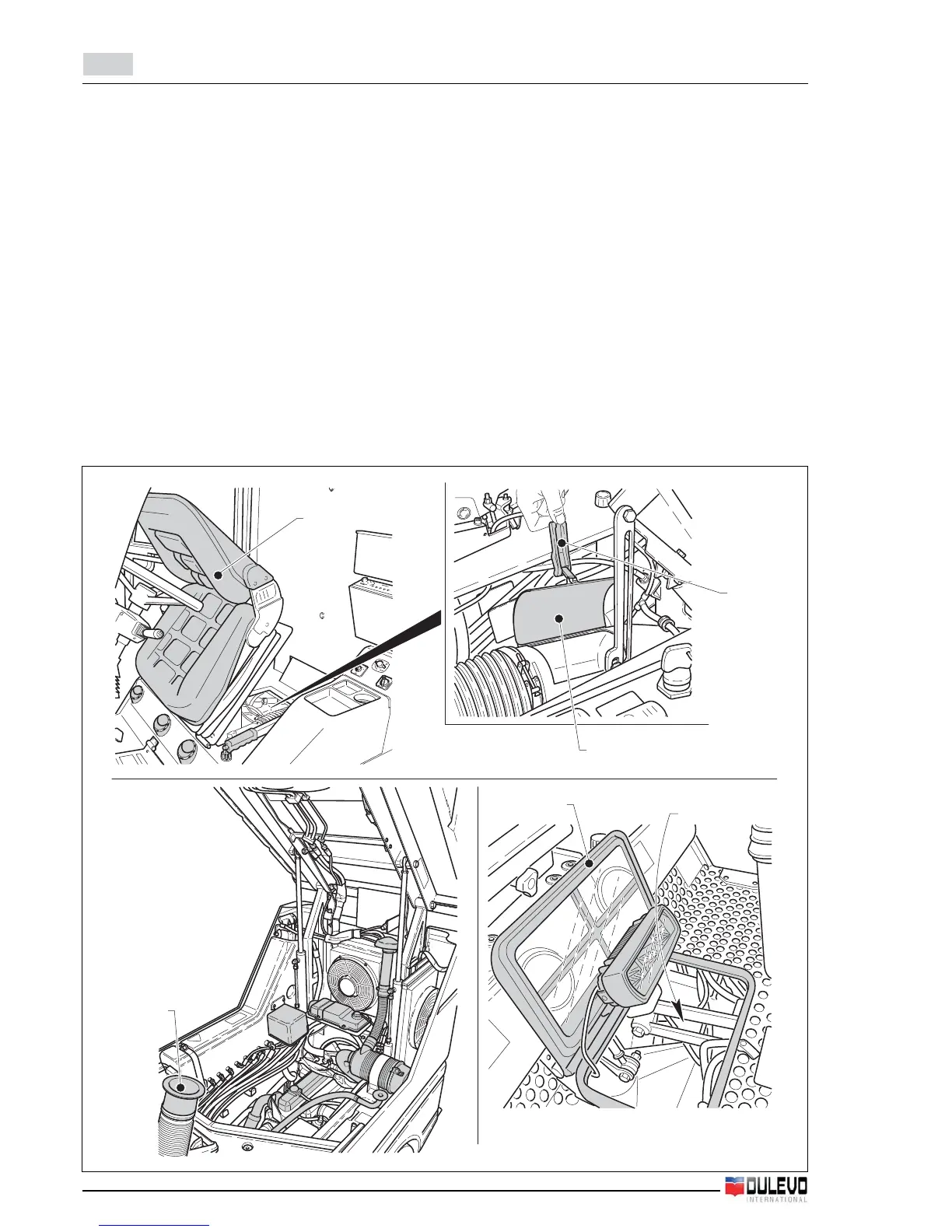 DULEVO
INTERNATIONAL