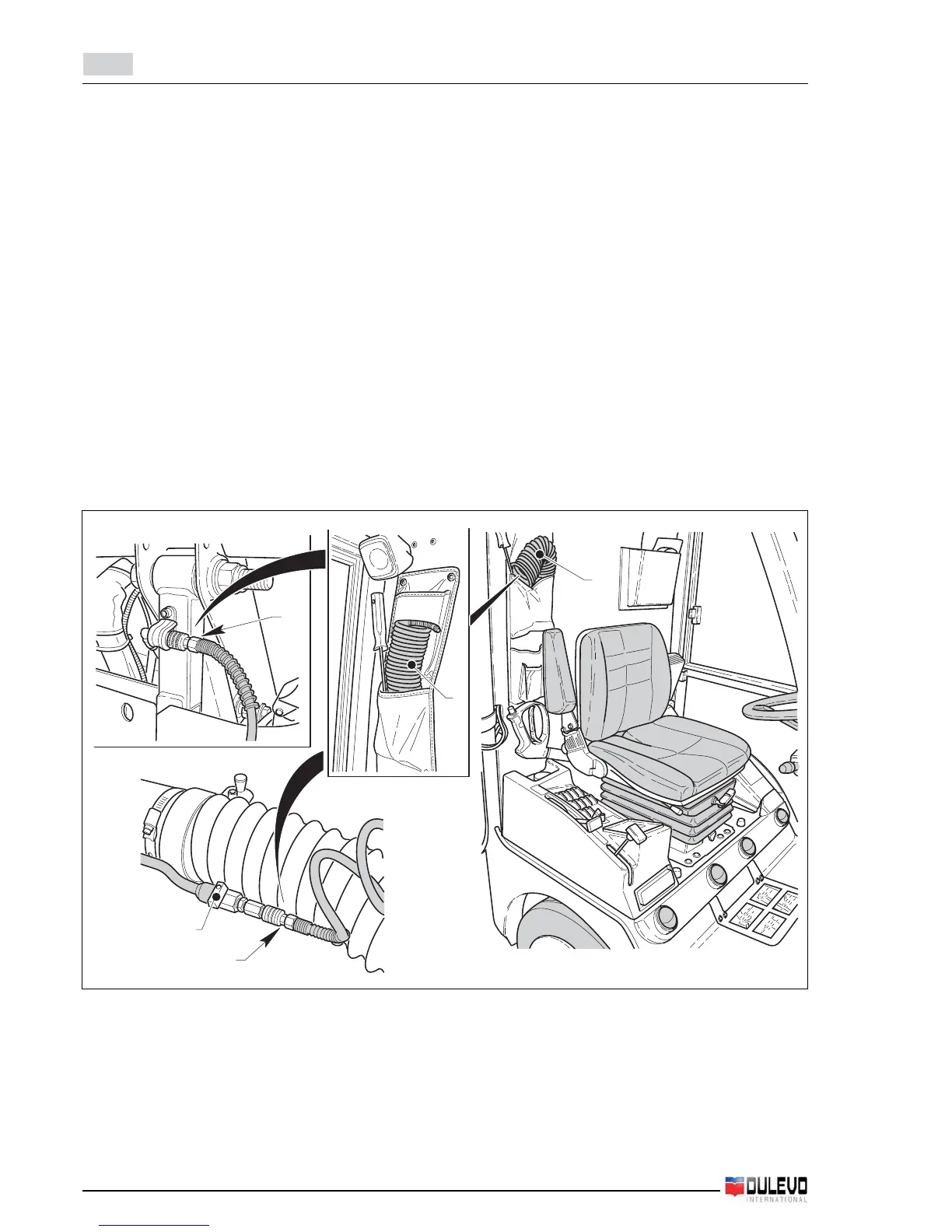 DULEVO
INTERNATIONAL