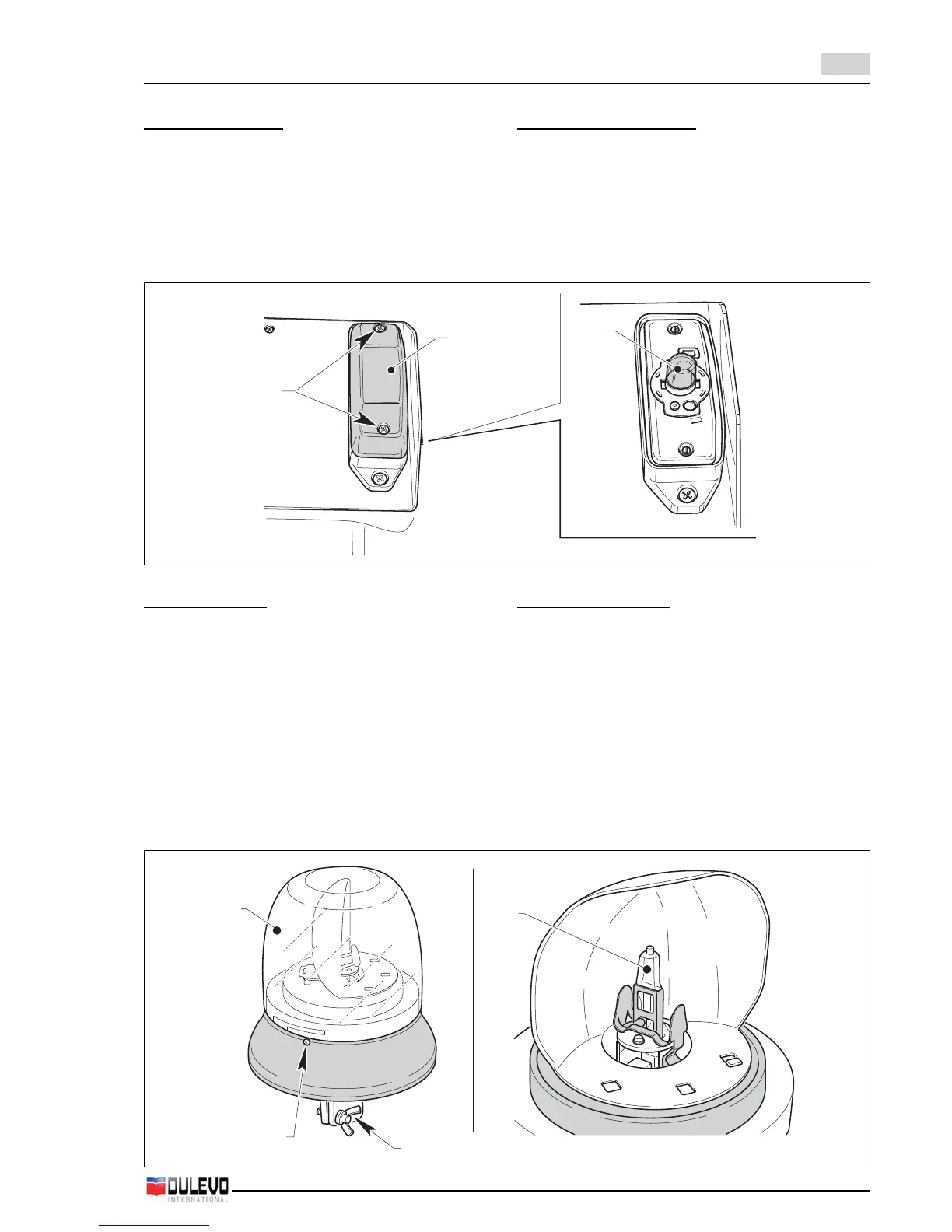 DULEVO
INTERNATIONAL