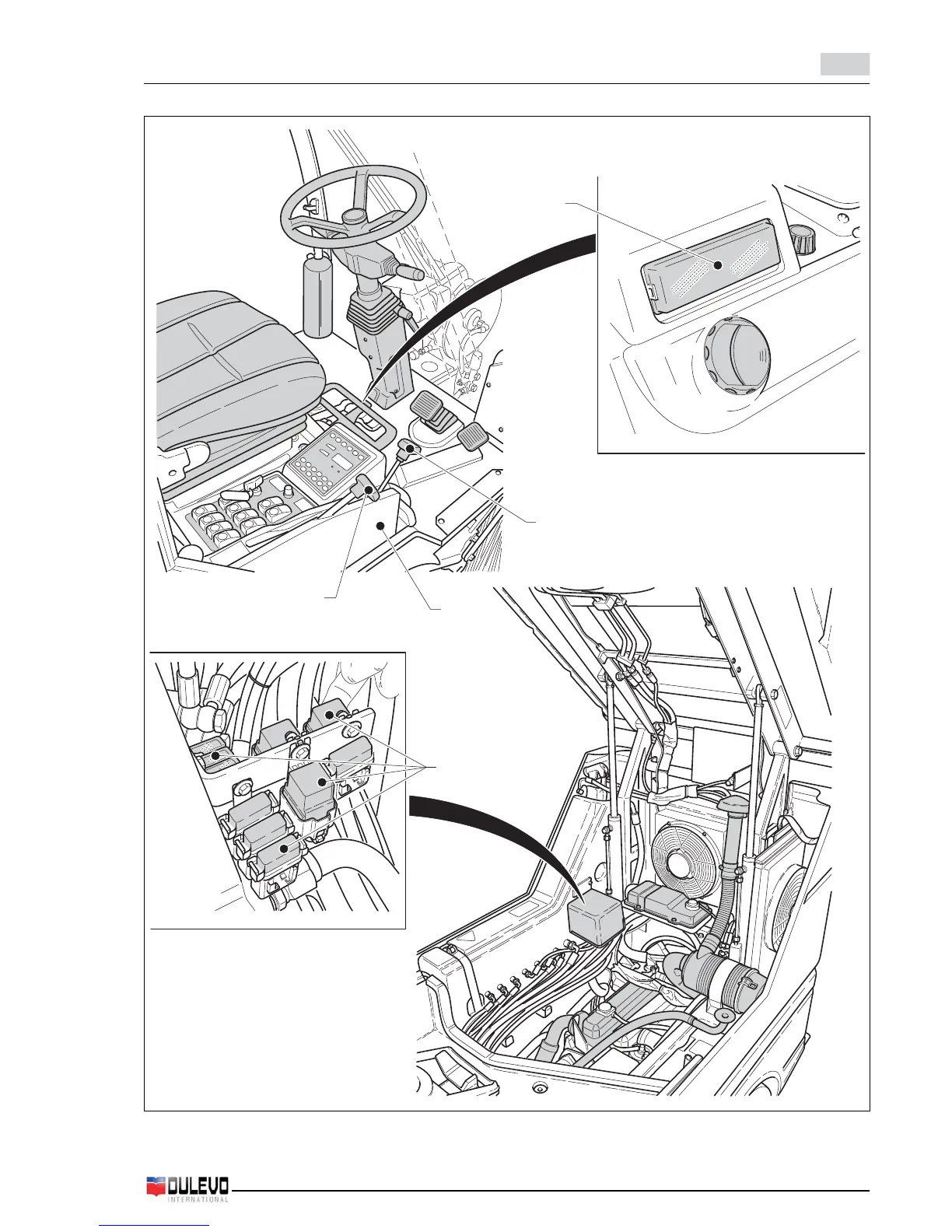 DULEVO
INTERNATIONAL